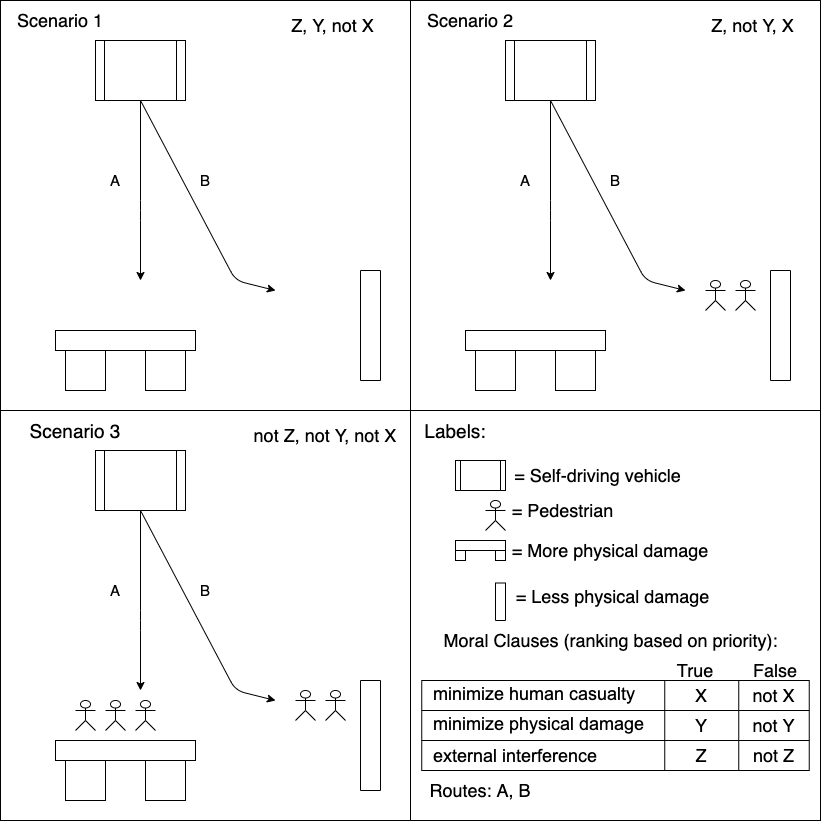 Scenario 1

Z, Y, not X

A

B

Scenario 2

Z, not Y, X

A

B

Scenario 3

not Z, not Y, not X

A

B

Labels:

= Self-driving vehicle

= Pedestrian

= More physical damage

= Less physical damage

Moral Clauses (ranking based on priority):

| | True | False |
|---|---|---|
| minimize human casualty | X | not X |
| minimize physical damage | Y | not Y |
| external interference | Z | not Z |

Routes: A, B