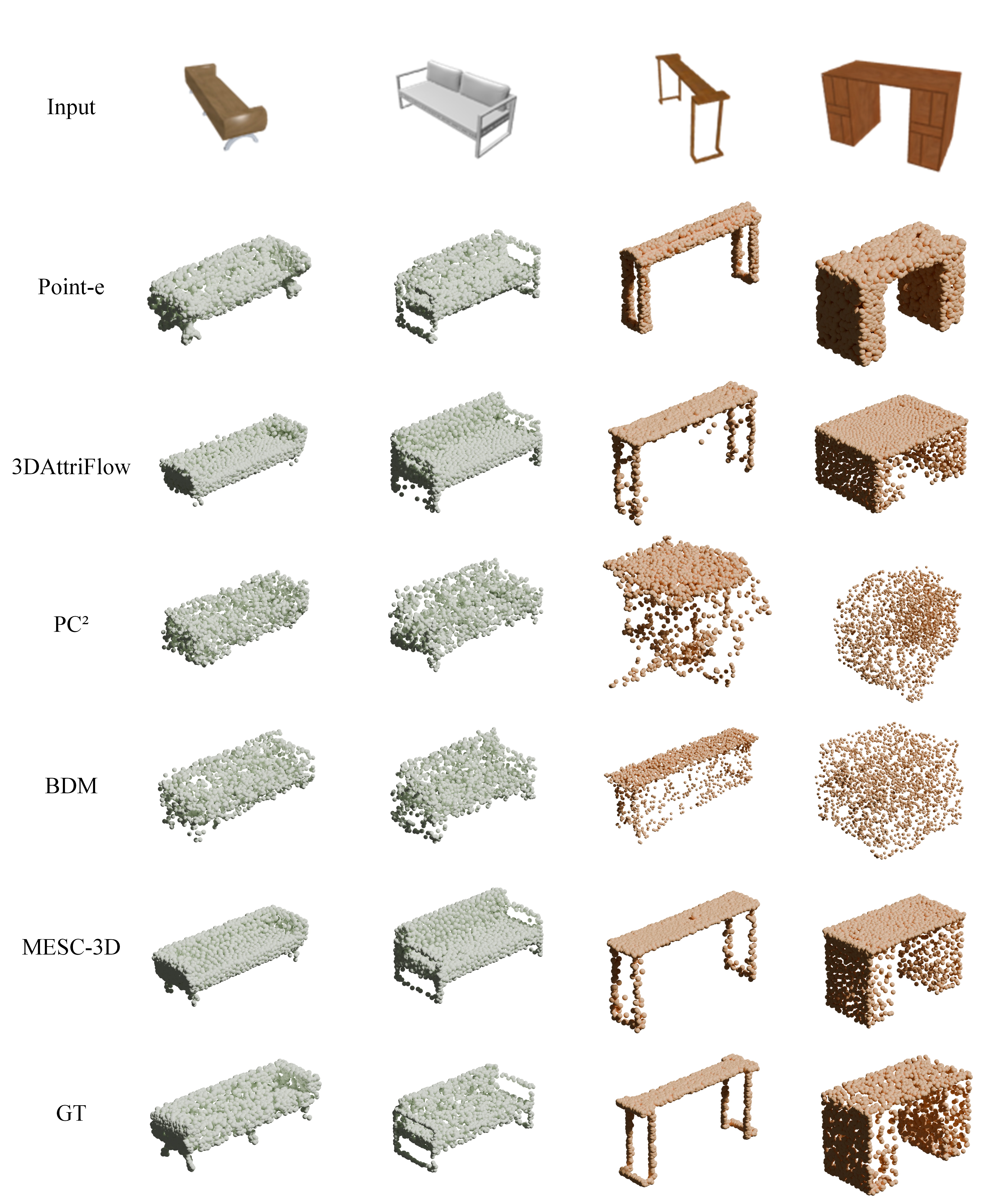 Input

Point-e

3DAttriFlow

PC²

BDM

MESC-3D

GT