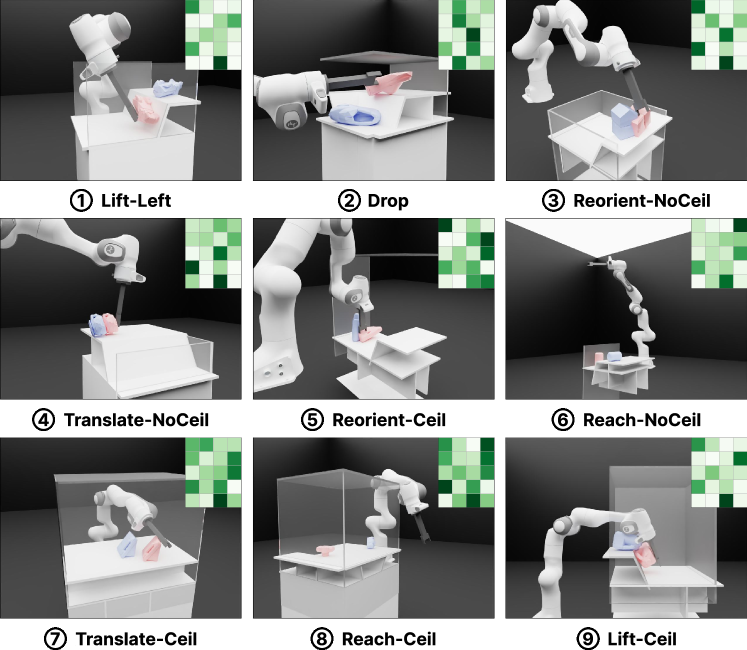 ① Lift-Left

② Drop

③ Reorient-NoCeil

④ Translate-NoCeil

⑤ Reorient-Ceil

⑥ Reach-NoCeil

⑦ Translate-Ceil

⑧ Reach-Ceil

⑨ Lift-Ceil