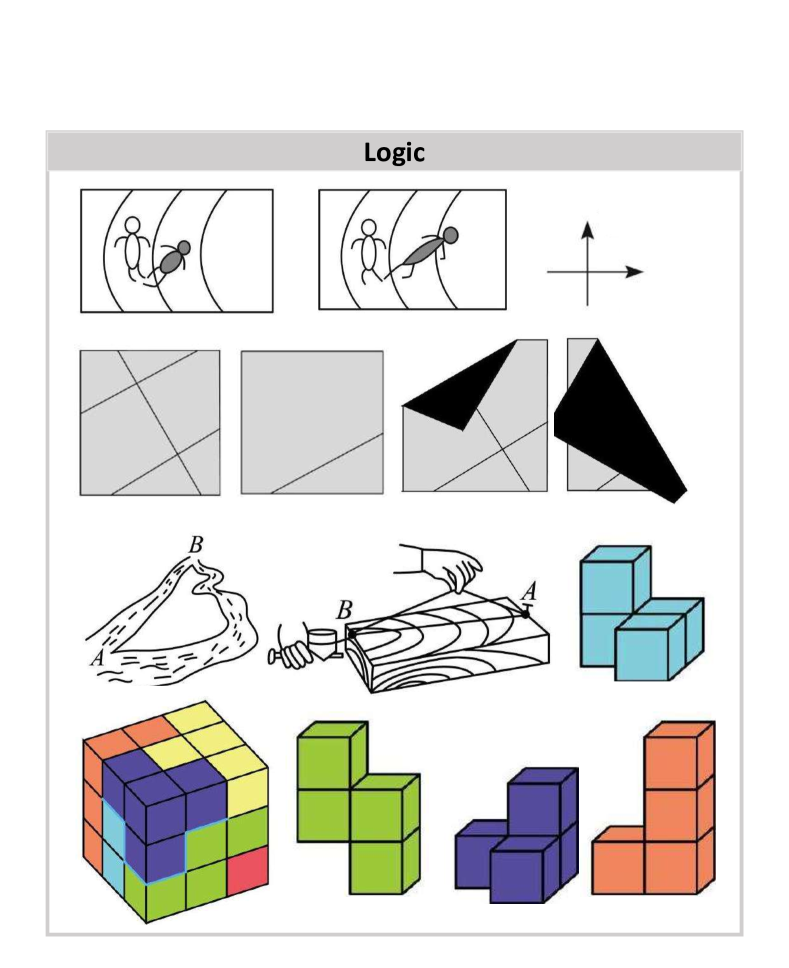 Logic

B
A

B
A