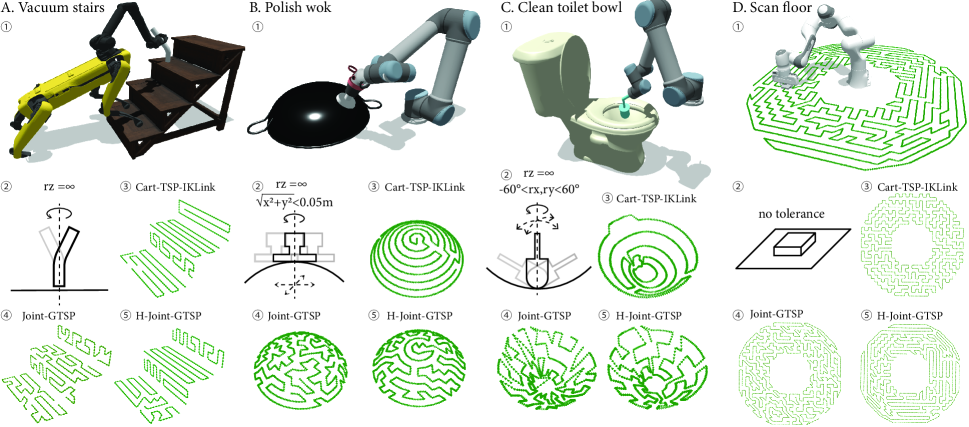 A. Vacuum stairs
①
② rz =∞
③ Cart-TSP-IKLink
④ Joint-GTSP
⑤ H-Joint-GTSP

B. Polish wok
①
② rz =∞
$\sqrt{x^2+y^2}<0.05m$
③ Cart-TSP-IKLink
④ Joint-GTSP
⑤ H-Joint-GTSP

C. Clean toilet bowl
①
② rz =∞
-60°<rx,ry<60°
③ Cart-TSP-IKLink
④ Joint-GTSP
⑤ H-Joint-GTSP

D. Scan floor
①
② no tolerance
③ Cart-TSP-IKLink
④ Joint-GTSP
⑤ H-Joint-GTSP