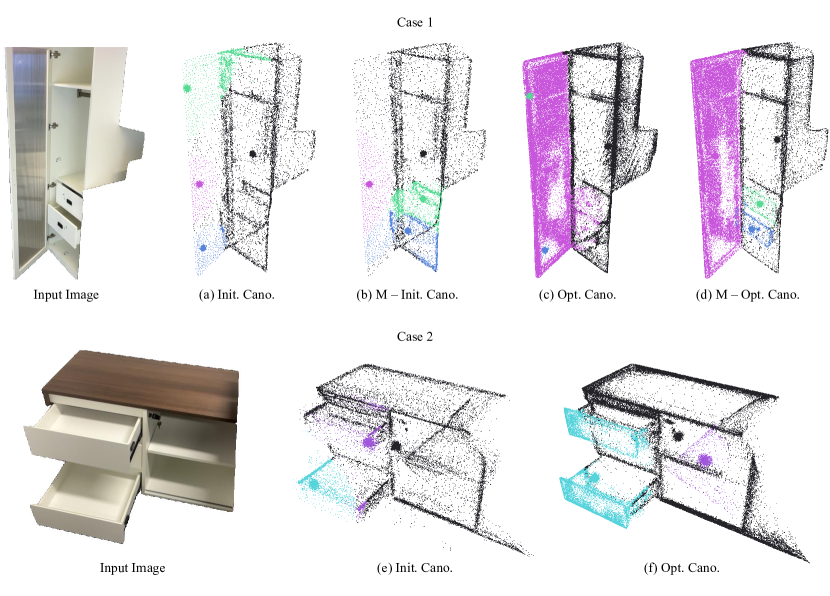 Case 1

Input Image

(a) Init. Cano.

(b) M – Init. Cano.

(c) Opt. Cano.

(d) M – Opt. Cano.

Case 2

Input Image

(e) Init. Cano.

(f) Opt. Cano.