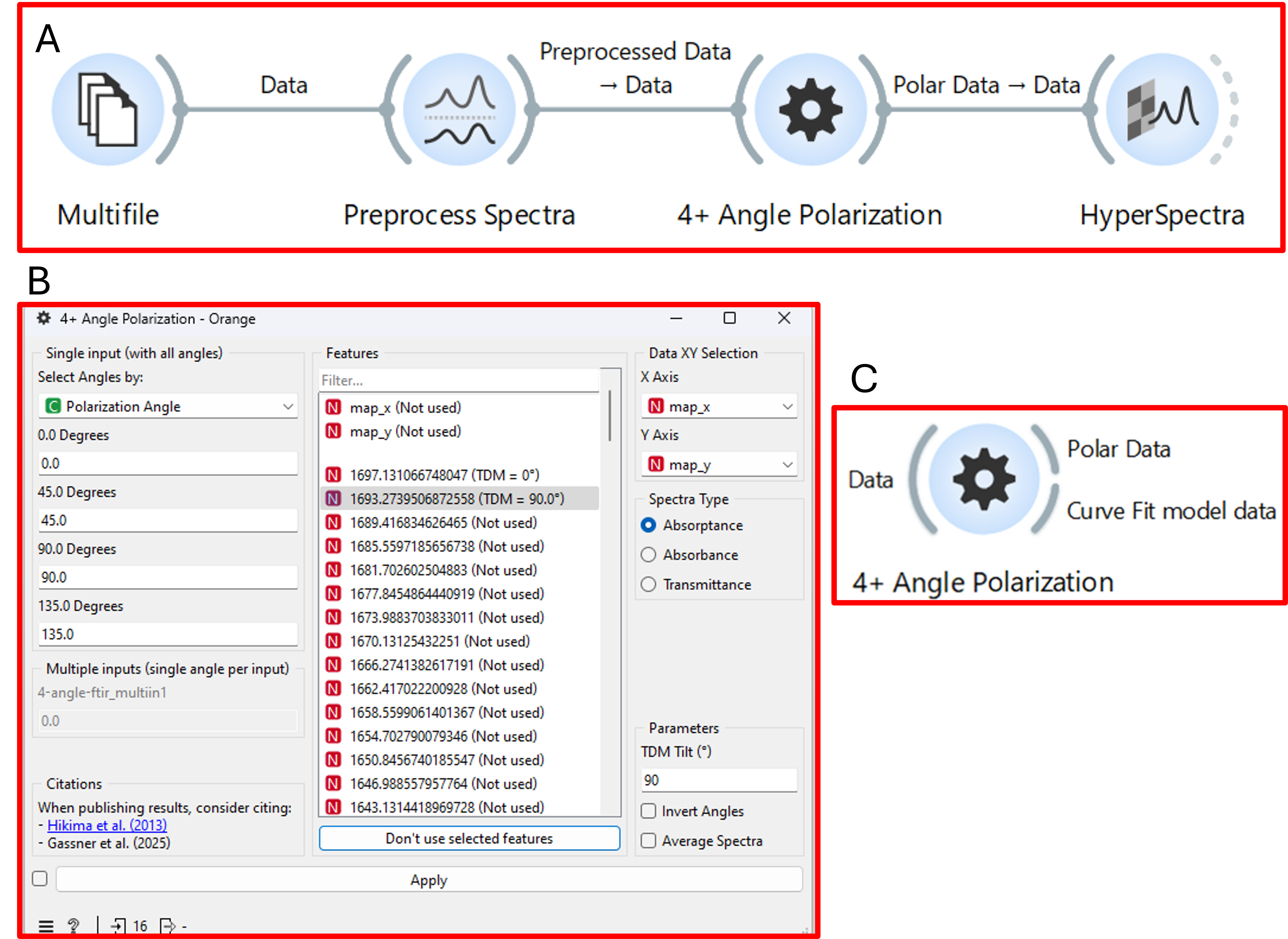 A

Data

Preprocessed Data → Data

Polar Data → Data

Multifile

Preprocess Spectra

4+ Angle Polarization

HyperSpectra

B

4+ Angle Polarization - Orange

Single input (with all angles)
Select Angles by:
C Polarization Angle
0.0 Degrees
0.0
45.0 Degrees
45.0
90.0 Degrees
90.0
135.0 Degrees
135.0

Multiple inputs (single angle per input)
4-angle-ftir_multiin1
0.0

Citations
When publishing results, consider citing:
- Hikima et al. (2013)
- Gassner et al. (2025)

Features
Filter...
N map_x (Not used)
N map_y (Not used)
N 1697.131066748047 (TDM = 0°)
N 1693.2739506872558 (TDM = 90.0°)
N 1689.416834626465 (Not used)
N 1685.5597185656738 (Not used)
N 1681.702602504883 (Not used)
N 1677.8454864440919 (Not used)
N 1673.9883703833011 (Not used)
N 1670.13125432251 (Not used)
N 1666.2741382617191 (Not used)
N 1662.417022200928 (Not used)
N 1658.5599061401367 (Not used)
N 1654.702790079346 (Not used)
N 1650.8456740185547 (Not used)
N 1646.988557957764 (Not used)
N 1643.1314418969728 (Not used)
Don't use selected features

Data XY Selection
X Axis
N map_x
Y Axis
N map_y

Spectra Type
Absorptance
Absorbance
Transmittance

Parameters
TDM Tilt (°)
90
Invert Angles
Average Spectra

Apply

16 -

C

Data

Polar Data

Curve Fit model data

4+ Angle Polarization