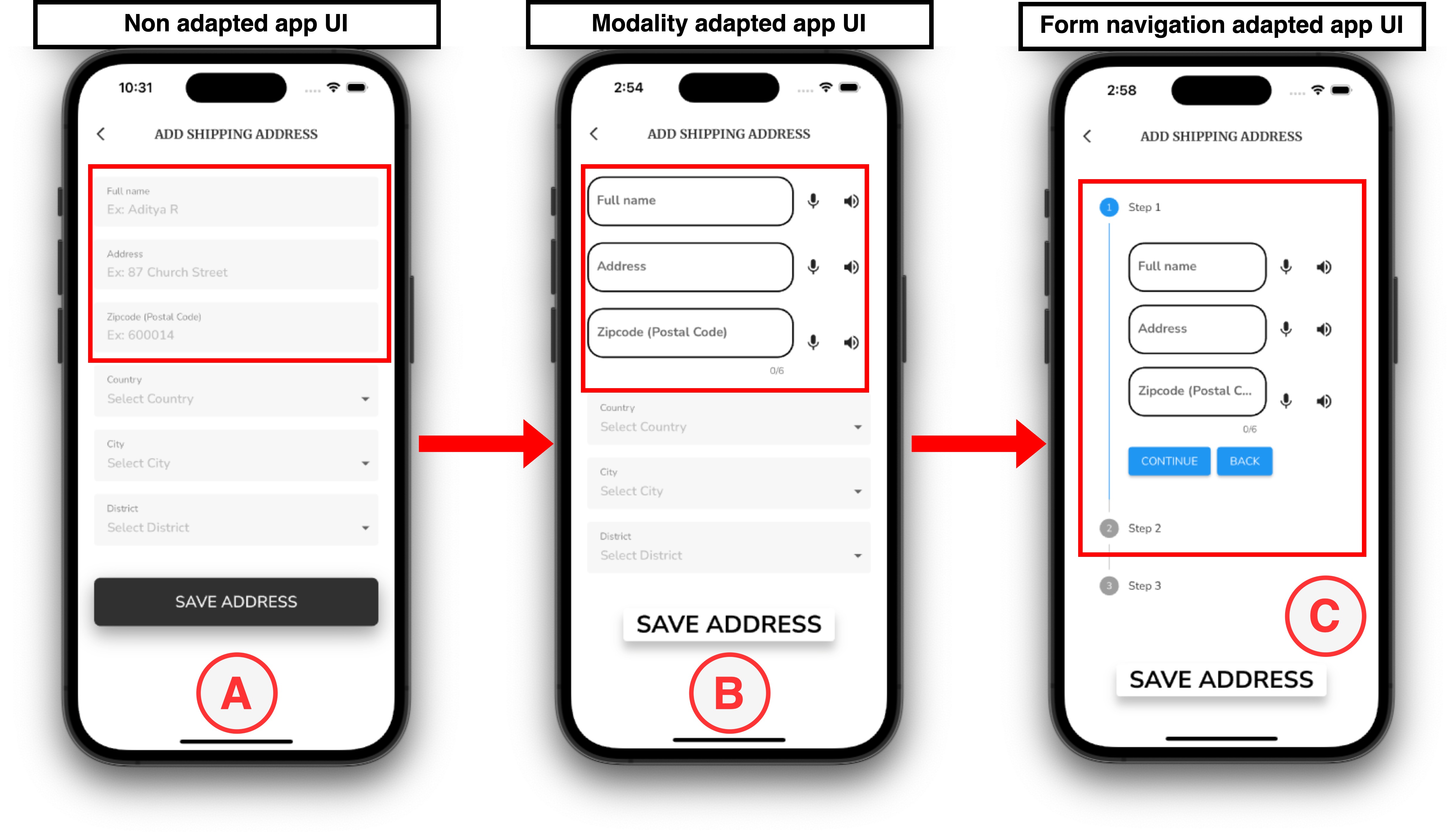 Non adapted app UI

10:31

ADD SHIPPING ADDRESS

Full name
Ex: Aditya R

Address
Ex: 87 Church Street

Zipcode (Postal Code)
Ex: 600014

Country
Select Country

City
Select City

District
Select District

SAVE ADDRESS

A

Modality adapted app UI

2:54

ADD SHIPPING ADDRESS

Full name

Address

Zipcode (Postal Code)

0/6

Country
Select Country

City
Select City

District
Select District

SAVE ADDRESS

B

Form navigation adapted app UI

2:58

ADD SHIPPING ADDRESS

1 Step 1

Full name

Address

Zipcode (Postal C...

0/6

CONTINUE BACK

2 Step 2

3 Step 3

C

SAVE ADDRESS