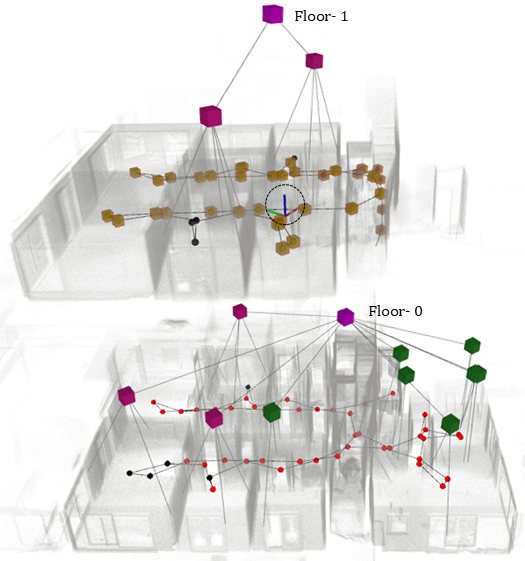 Floor- 1

Floor- 0