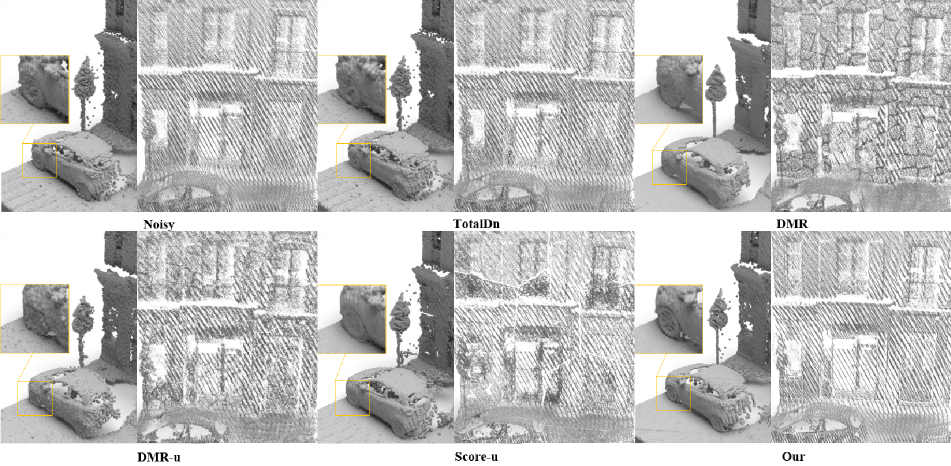 Noisy

TotalDn

DMR

DMR-u

Score-u

Our