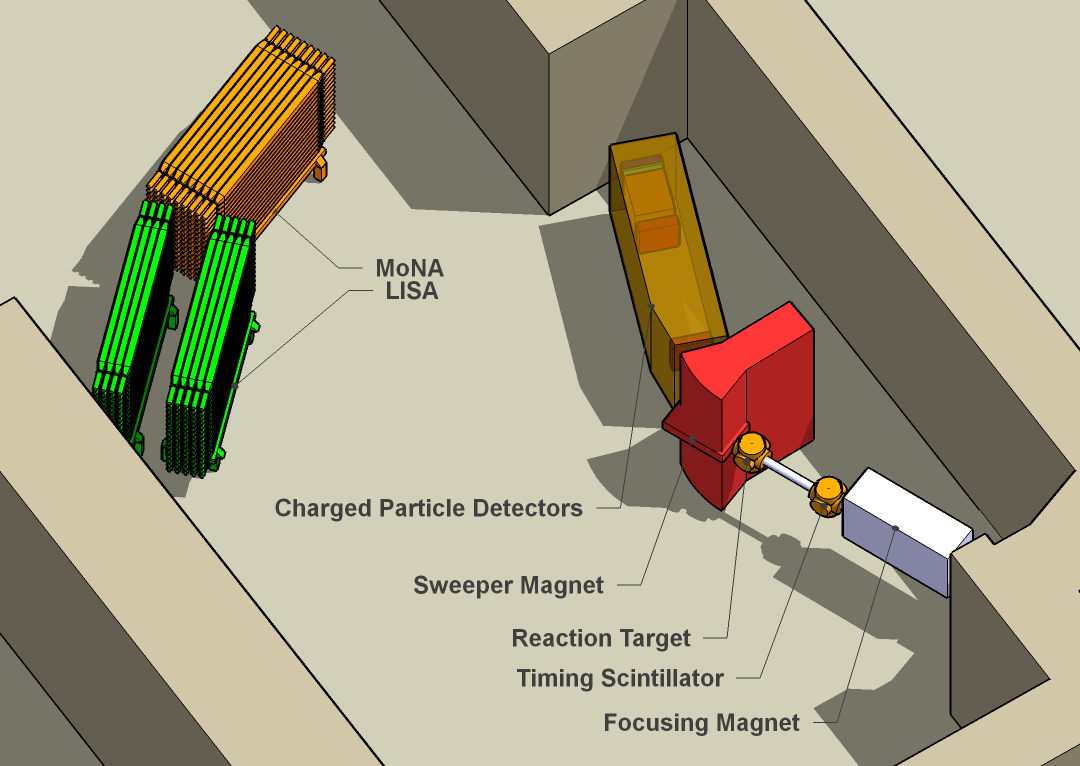 MoNA
LISA

Charged Particle Detectors

Sweeper Magnet

Reaction Target

Timing Scintillator

Focusing Magnet