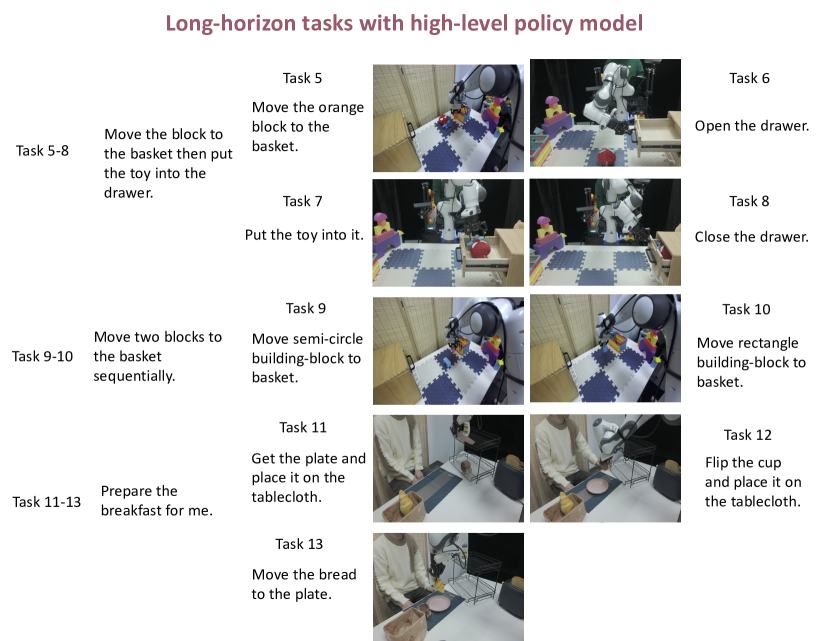 Long-horizon tasks with high-level policy model

Task 5-8

Move the block to the basket then put the toy into the drawer.

Task 5

Move the orange block to the basket.

Task 6

Open the drawer.

Task 7

Put the toy into it.

Task 8

Close the drawer.

Task 9-10

Move two blocks to the basket sequentially.

Task 9

Move semi-circle building-block to basket.

Task 10

Move rectangle building-block to basket.

Task 11-13

Prepare the breakfast for me.

Task 11

Get the plate and place it on the tablecloth.

Task 12

Flip the cup and place it on the tablecloth.

Task 13

Move the bread to the plate.