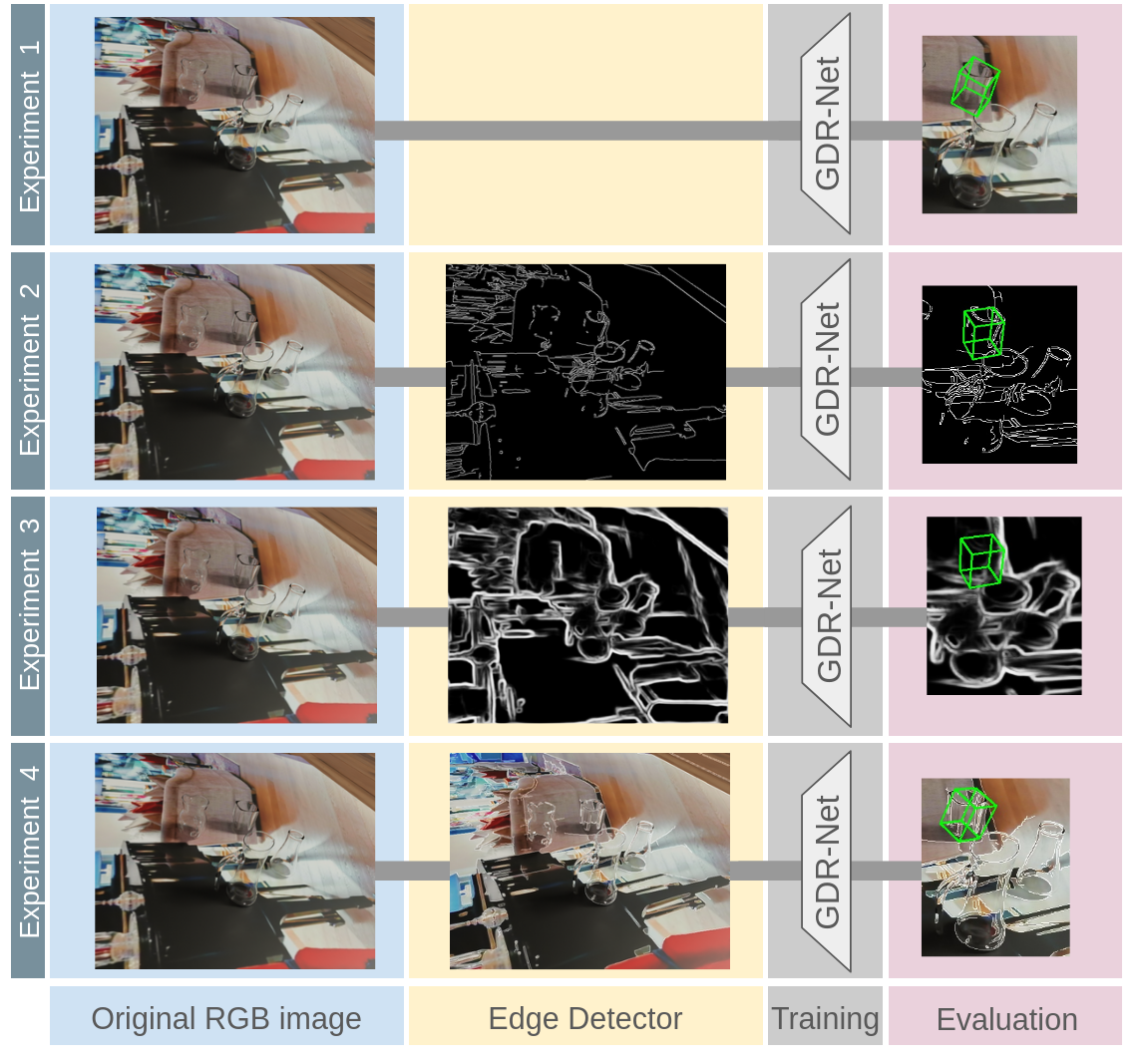 Experiment 1

GDR-Net

Experiment 2

GDR-Net

Experiment 3

GDR-Net

Experiment 4

GDR-Net

Original RGB image

Edge Detector

Training

Evaluation