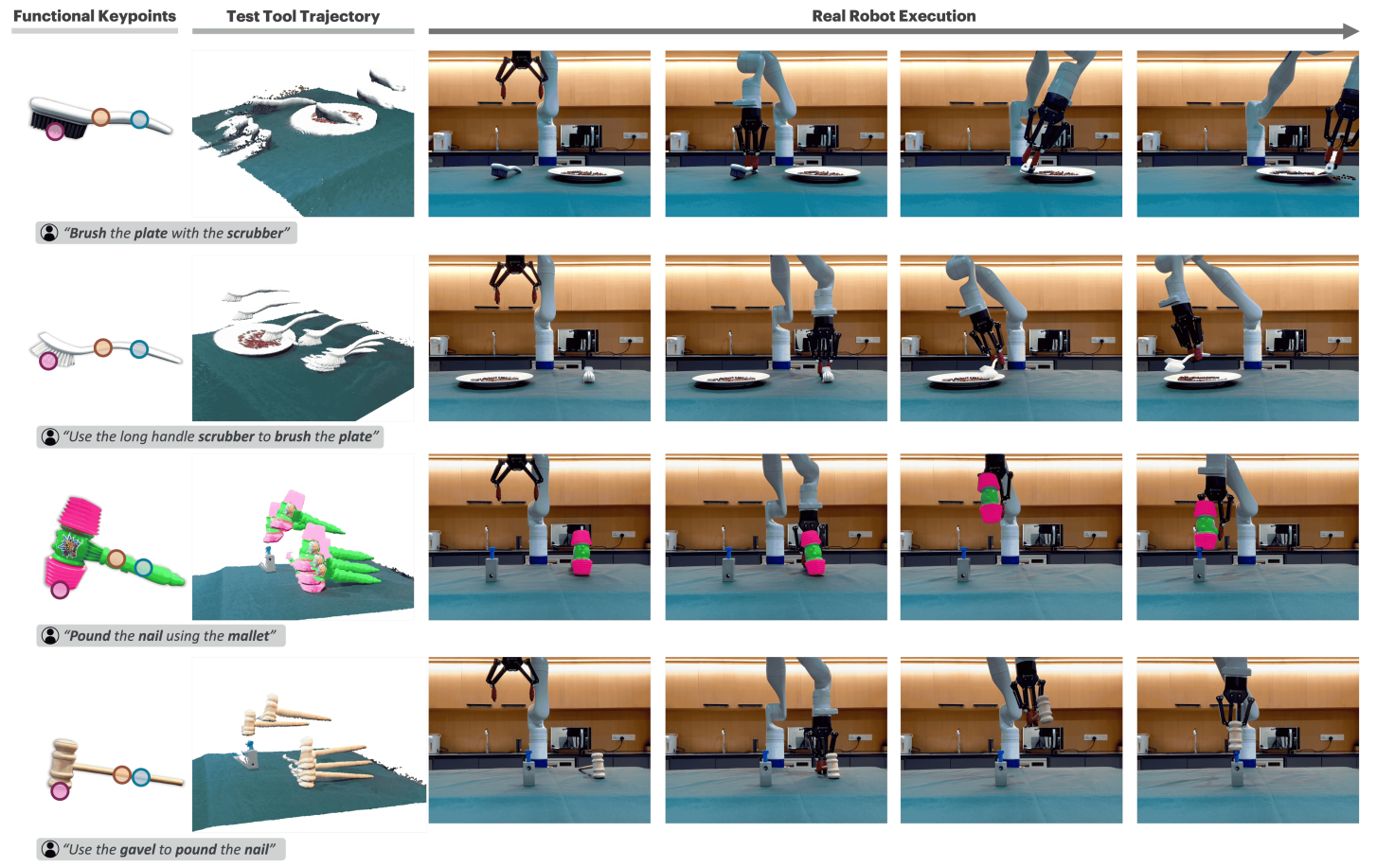 Functional Keypoints

Test Tool Trajectory

Real Robot Execution

"Brush the plate with the scrubber"

"Use the long handle scrubber to brush the plate"

"Pound the nail using the mallet"

"Use the gavel to pound the nail"