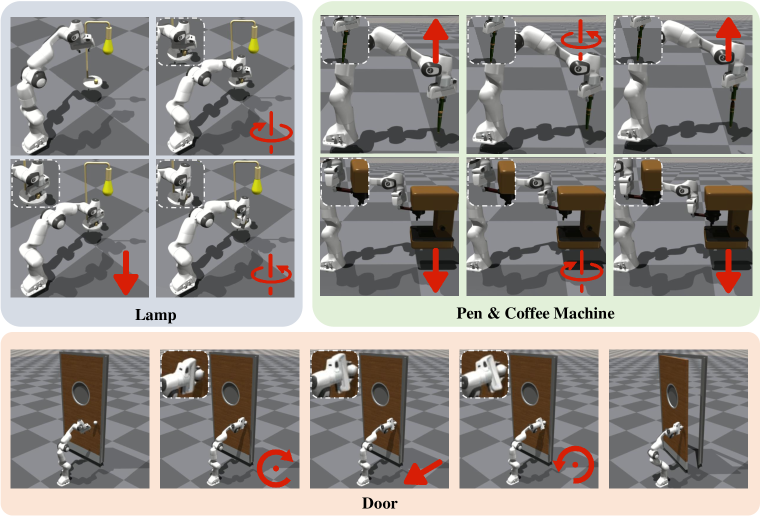 Lamp

Pen & Coffee Machine

Door