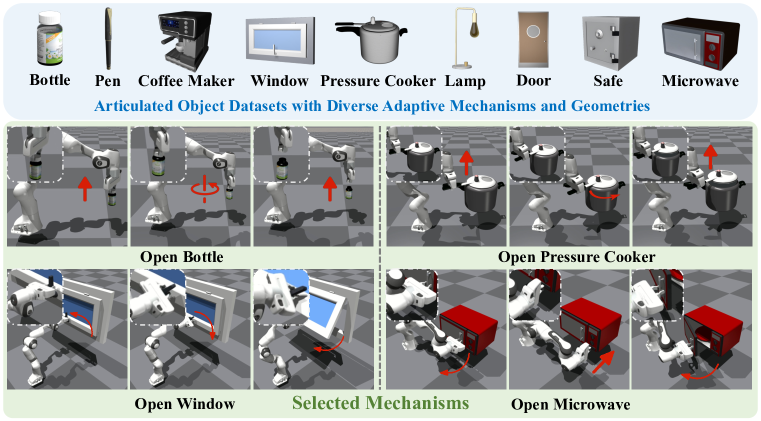 Bottle Pen Coffee Maker Window Pressure Cooker Lamp Door Safe Microwave

Articulated Object Datasets with Diverse Adaptive Mechanisms and Geometries

Open Bottle

Open Pressure Cooker

Open Window

Selected Mechanisms

Open Microwave