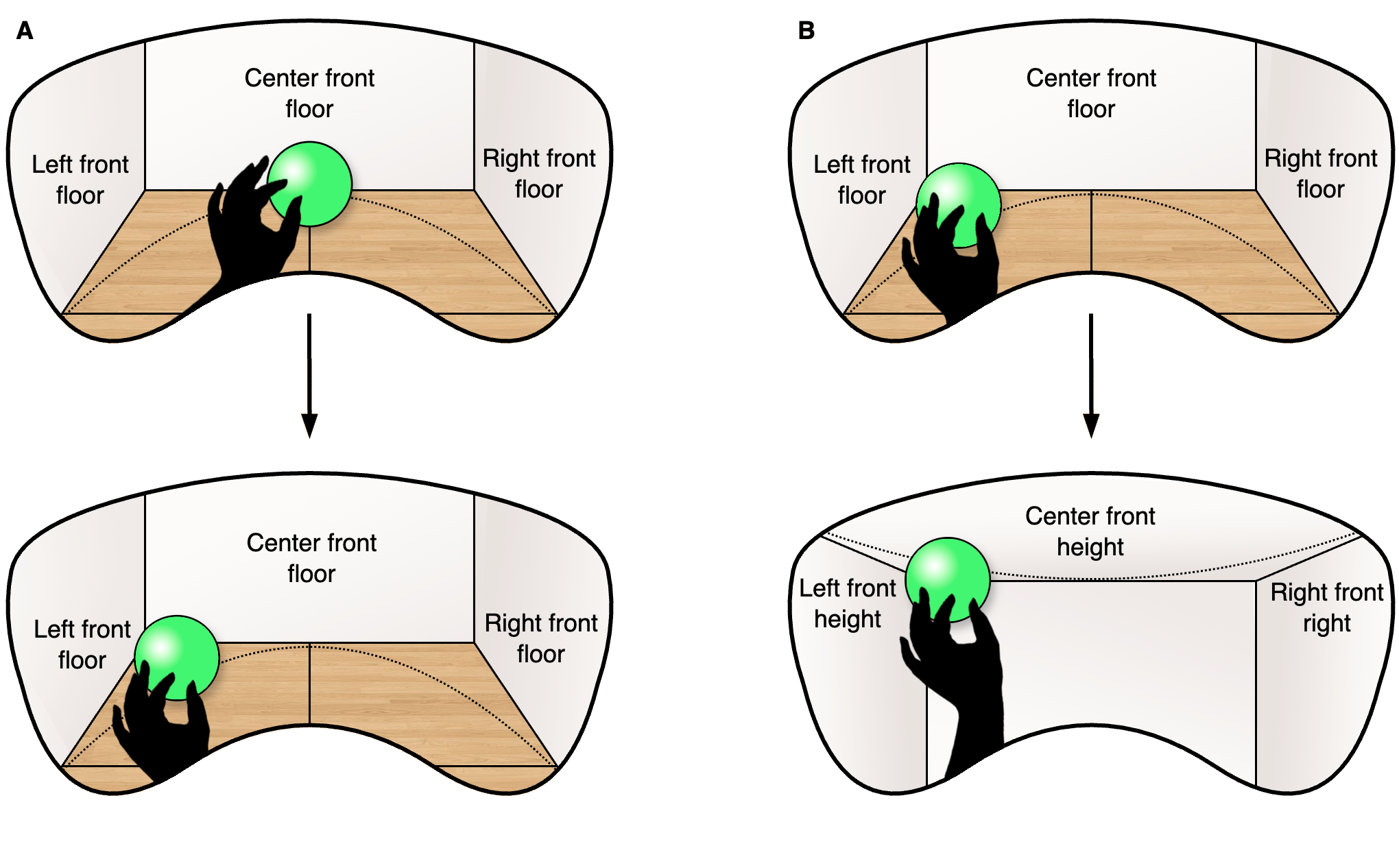 A

Center front floor

Left front floor

Right front floor

Center front floor

Left front floor

Right front floor

B

Center front floor

Left front floor

Right front floor

Center front height

Left front height

Right front right