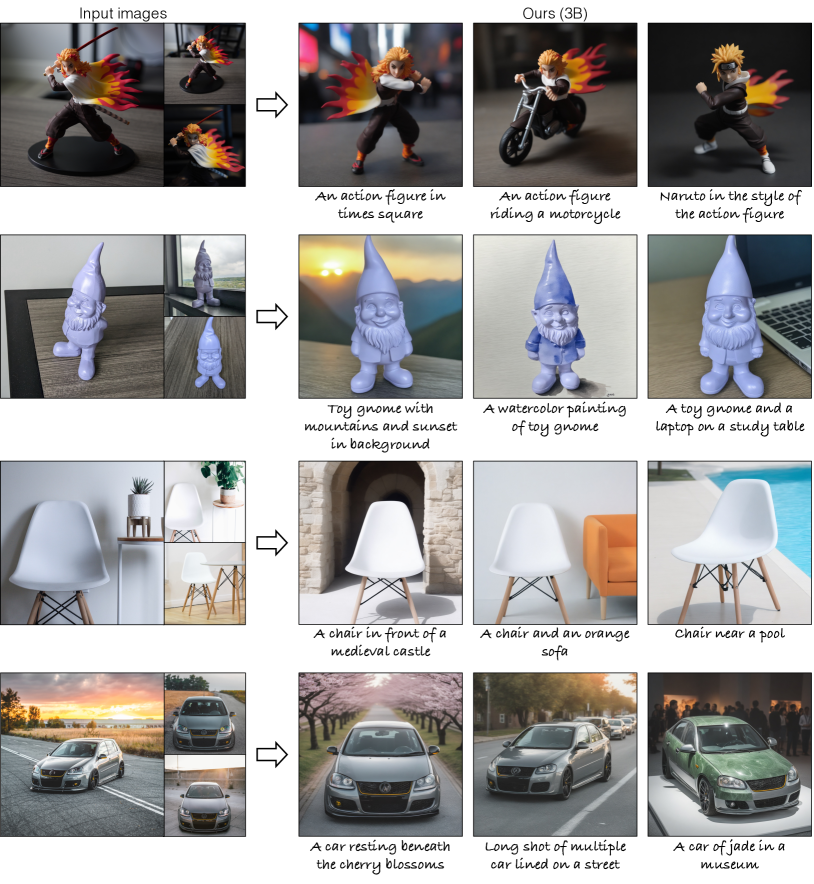 Input images

Ours (3B)

An action figure in times square

An action figure riding a motorcycle

Naruto in the style of the action figure

Toy gnome with mountains and sunset in background

A watercolor painting of toy gnome

A toy gnome and a laptop on a study table

A chair in front of a medieval castle

A chair and an orange sofa

Chair near a pool

A car resting beneath the cherry blossoms

Long shot of multiple car lined on a street

A car of jade in a museum