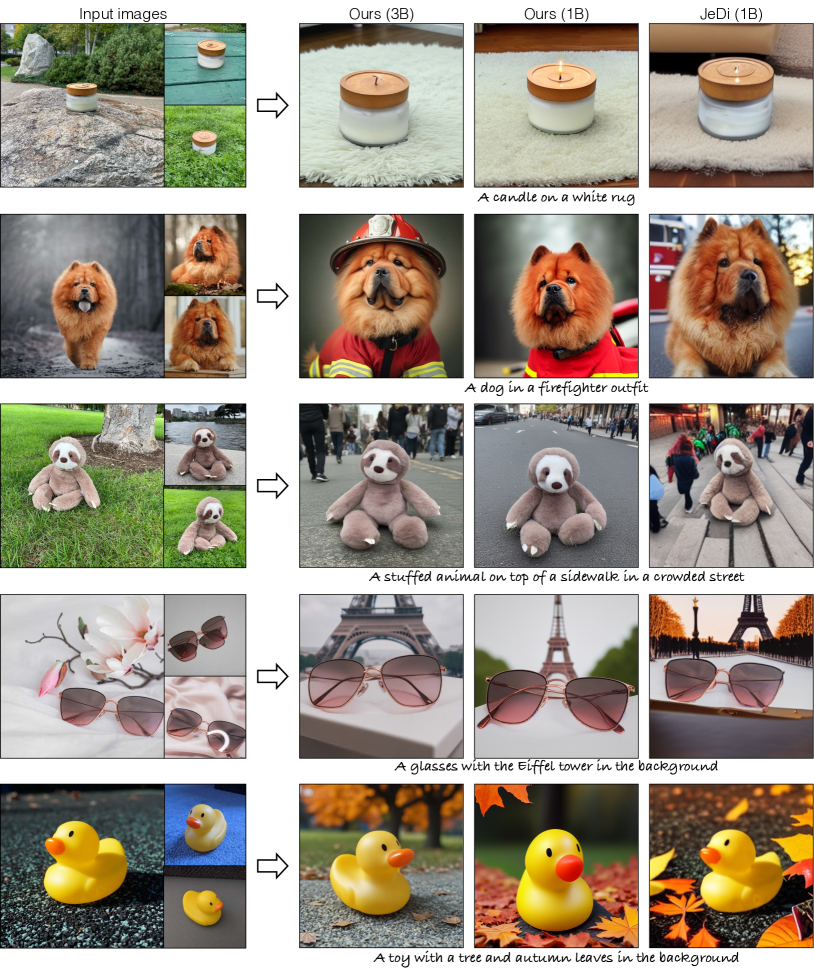 Input images

Ours (3B)

Ours (1B)

JeDi (1B)

A candle on a white rug

A dog in a firefighter outfit

A stuffed animal on top of a sidewalk in a crowded street

A glasses with the Eiffel tower in the background

A toy with a tree and autumn leaves in the background