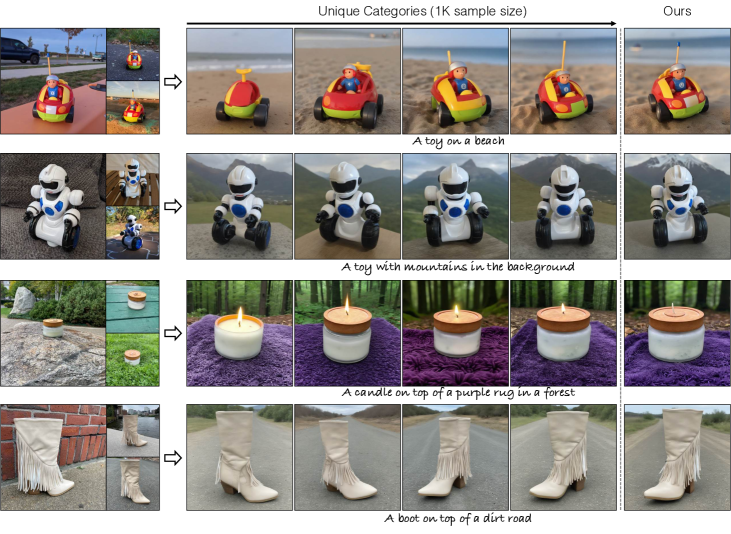 Unique Categories (1K sample size)

Ours

A toy on a beach

A toy with mountains in the background

A candle on top of a purple rug in a forest

A boot on top of a dirt road