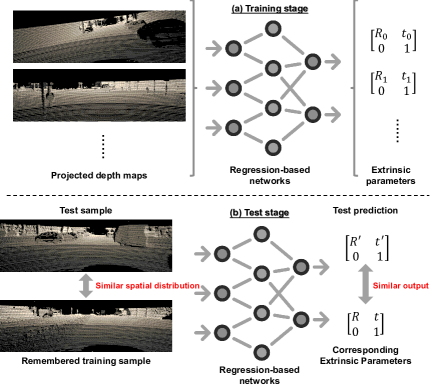 (a) Training stage

$\begin{bmatrix} R_0 & t_0 \\ 0 & 1 \end{bmatrix}$

$\begin{bmatrix} R_1 & t_1 \\ 0 & 1 \end{bmatrix}$

Projected depth maps

Regression-based networks

Extrinsic parameters

Test sample

(b) Test stage

Test prediction

$\begin{bmatrix} R' & t' \\ 0 & 1 \end{bmatrix}$

Similar spatial distribution

Similar output

$\begin{bmatrix} R & t \\ 0 & 1 \end{bmatrix}$

Remembered training sample

Regression-based networks

Corresponding Extrinsic Parameters