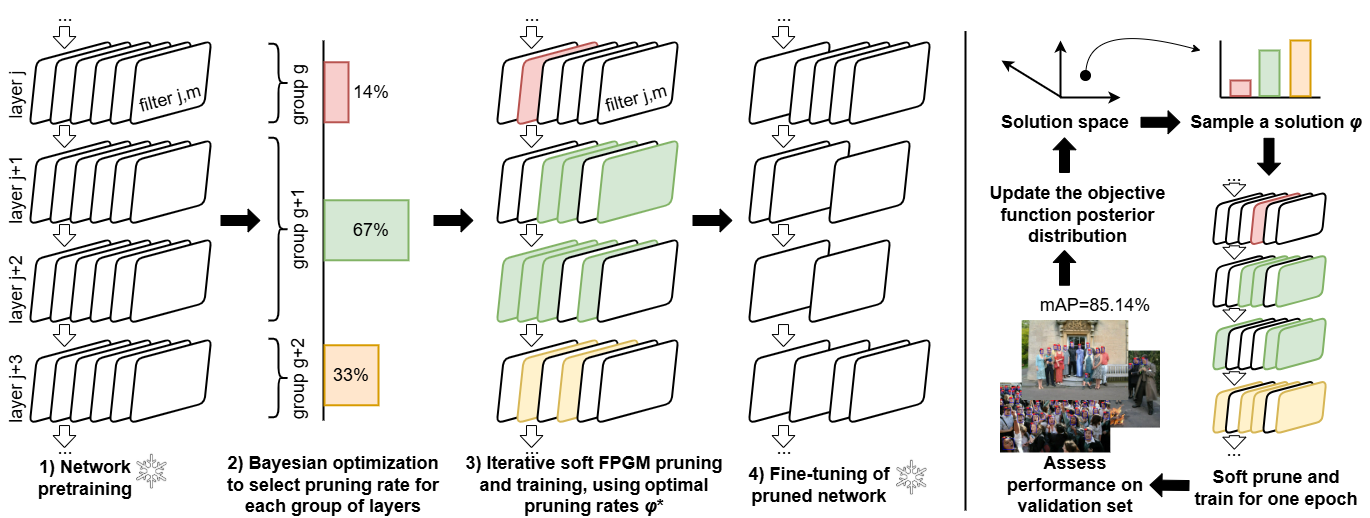 ...
layer j
filter j,m
layer j+1
layer j+2
layer j+3
...
1) Network pretraining

group g
14%
group g+1
67%
group g+2
33%
2) Bayesian optimization to select pruning rate for each group of layers

...
filter j,m
...
3) Iterative soft FPGM pruning and training, using optimal pruning rates $\varphi^*$

...
...
4) Fine-tuning of pruned network

Solution space
Sample a solution $\varphi$
Update the objective function posterior distribution
mAP=85.14%
Assess performance on validation set
Soft prune and train for one epoch