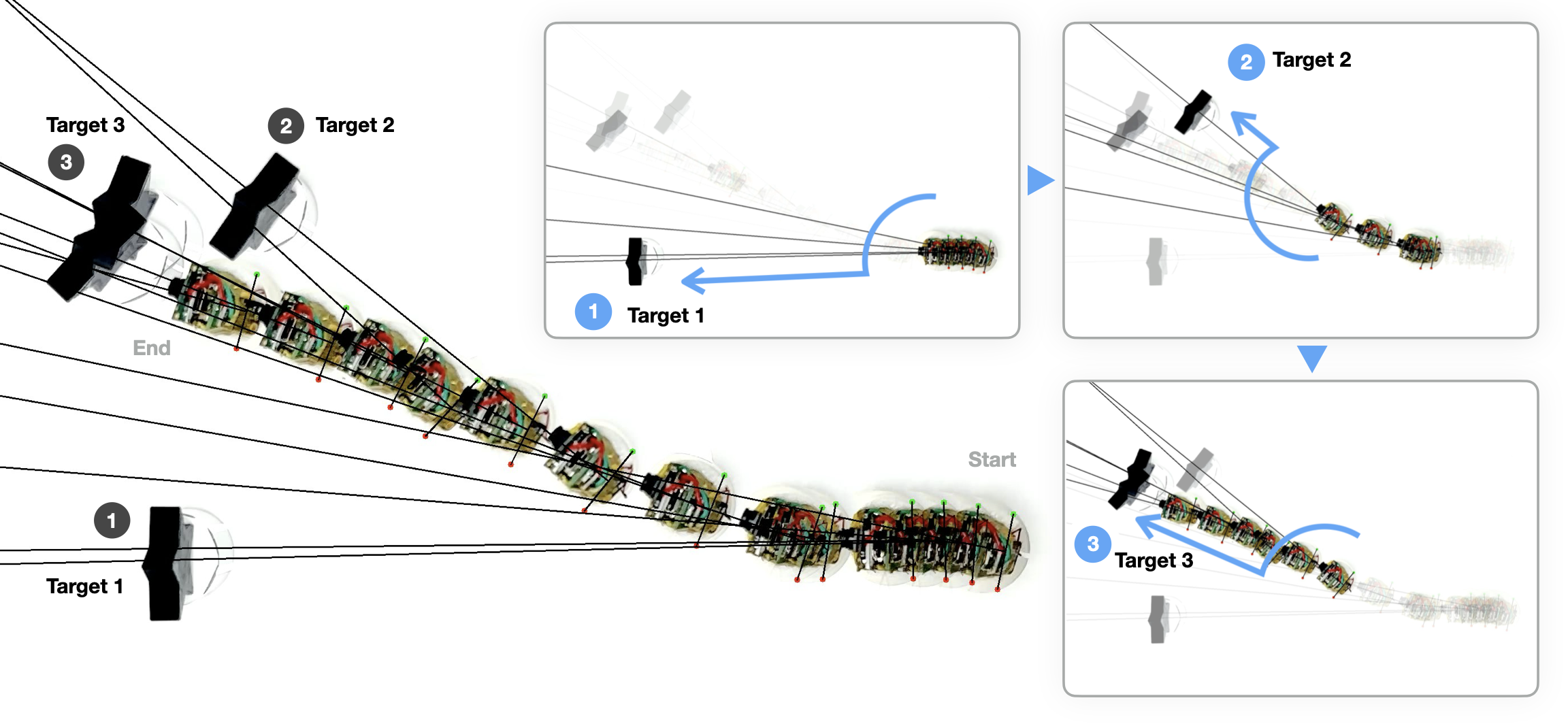 Target 3
3
2 Target 2
End
Start
1
Target 1

1 Target 1

2 Target 2

3 Target 3