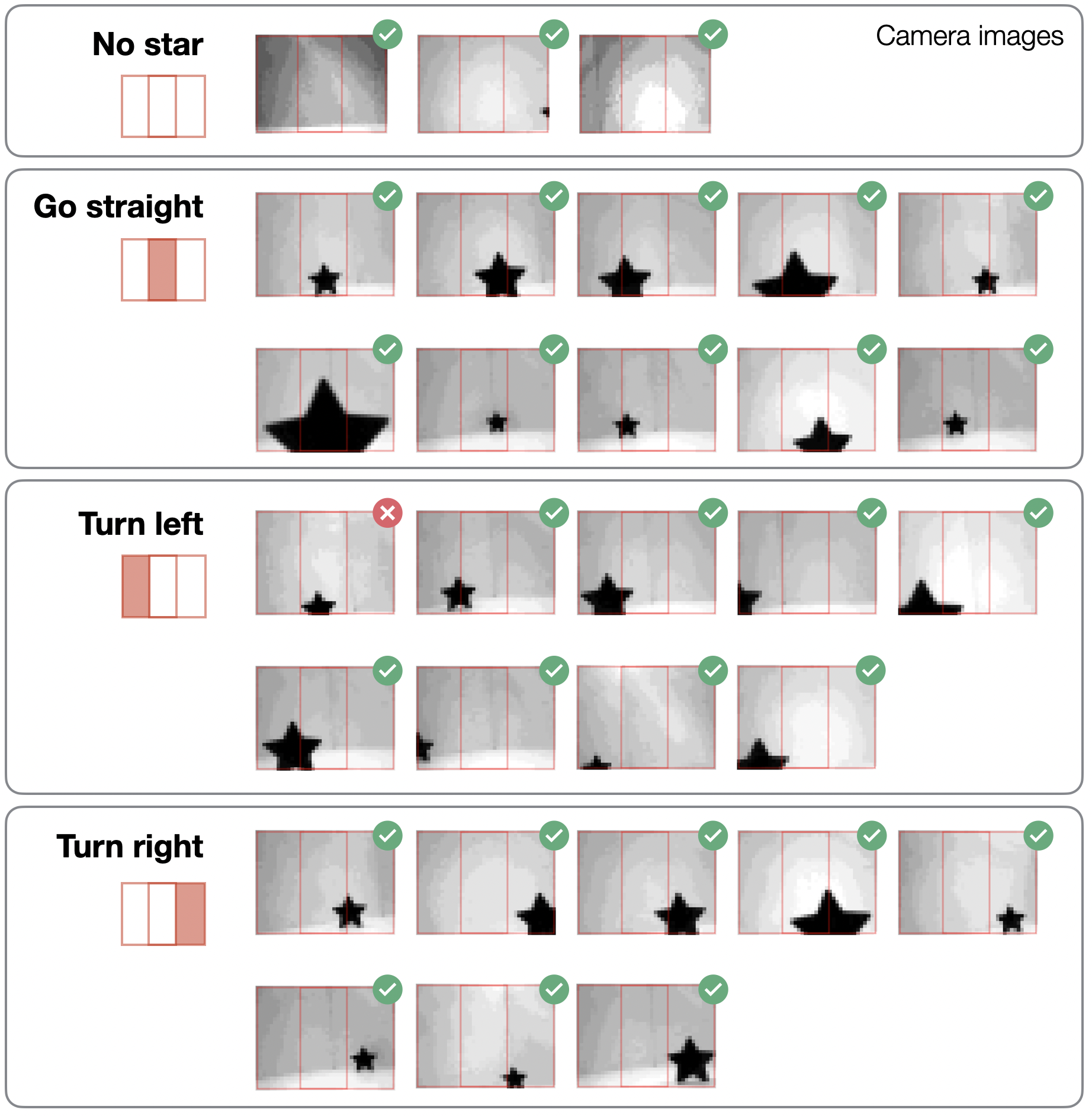 No star

Camera images

Go straight

Turn left

Turn right