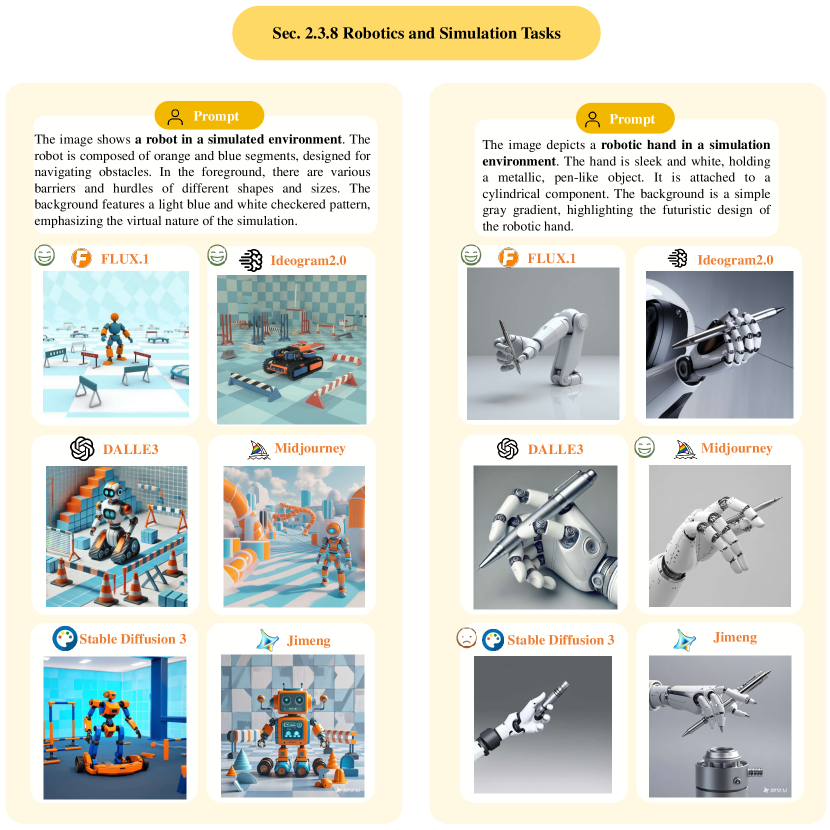 Sec. 2.3.8 Robotics and Simulation Tasks

Prompt

The image shows **a robot in a simulated environment**. The robot is composed of orange and blue segments, designed for navigating obstacles. In the foreground, there are various barriers and hurdles of different shapes and sizes. The background features a light blue and white checkered pattern, emphasizing the virtual nature of the simulation.

FLUX.1

Ideogram2.0

DALLE3

Midjourney

Stable Diffusion 3

Jimeng

Prompt

The image depicts a **robotic hand in a simulation environment**. The hand is sleek and white, holding a metallic, pen-like object. It is attached to a cylindrical component. The background is a simple gray gradient, highlighting the futuristic design of the robotic hand.

FLUX.1

Ideogram2.0

DALLE3

Midjourney

Stable Diffusion 3

Jimeng