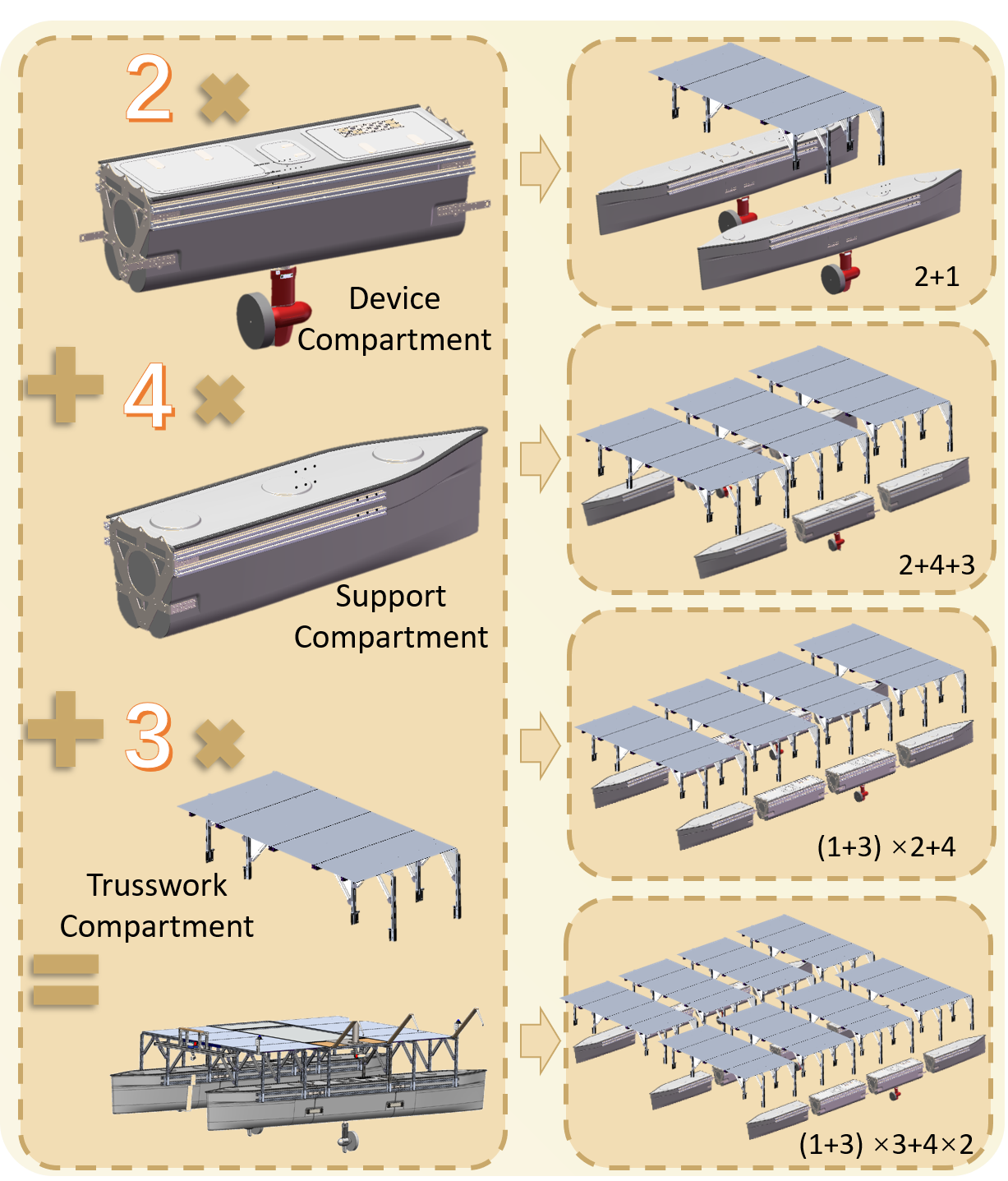 2 ×

Device Compartment

+ 4 ×

Support Compartment

+ 3 ×

Trusswork Compartment

=

2+1

2+4+3

(1+3) ×2+4

(1+3) ×3+4×2