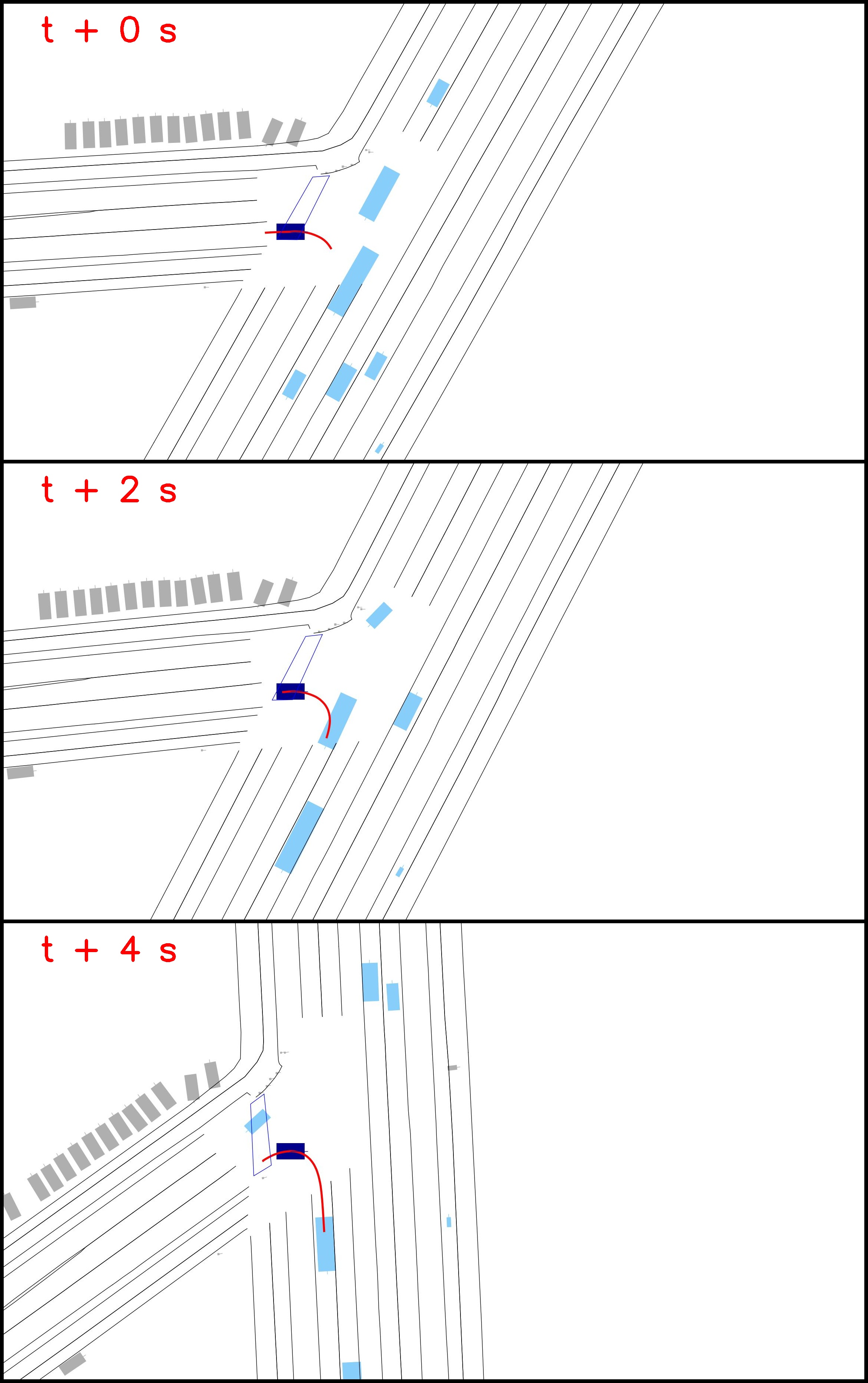 t + 0 s

t + 2 s

t + 4 s