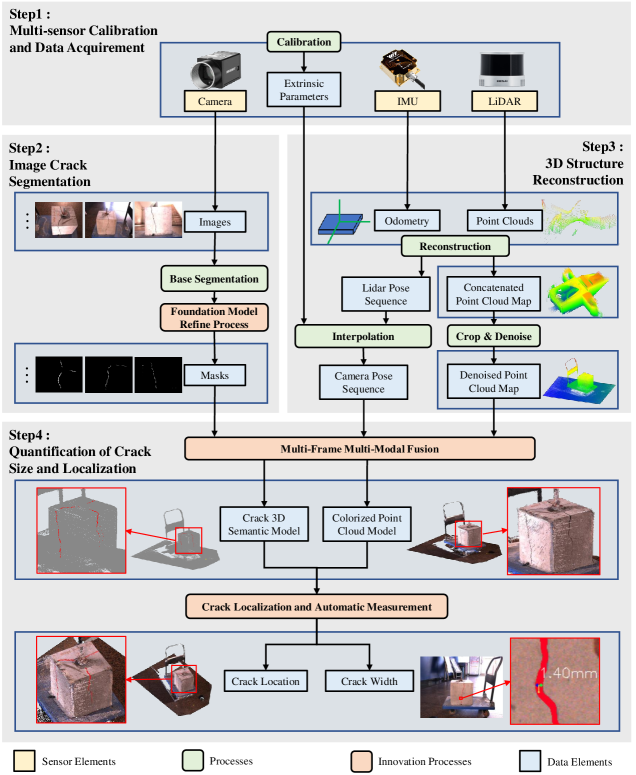 Step1 :
Multi-sensor Calibration and Data Acquirement

Calibration

Camera

Extrinsic Parameters

IMU

LiDAR

Step2 :
Image Crack Segmentation

Images

Base Segmentation

Foundation Model Refine Process

Masks

Step3 :
3D Structure Reconstruction

Odometry

Point Clouds

Reconstruction

Lidar Pose Sequence

Concatenated Point Cloud Map

Interpolation

Crop & Denoise

Camera Pose Sequence

Denoised Point Cloud Map

Step4 :
Quantification of Crack Size and Localization

Multi-Frame Multi-Modal Fusion

Crack 3D Semantic Model

Colorized Point Cloud Model

Crack Localization and Automatic Measurement

Crack Location

Crack Width

1.40mm

Sensor Elements

Processes

Innovation Processes

Data Elements