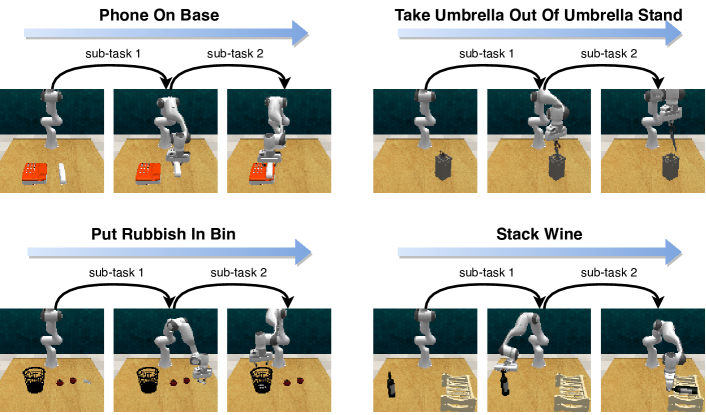 Phone On Base

sub-task 1 sub-task 2

Take Umbrella Out Of Umbrella Stand

sub-task 1 sub-task 2

Put Rubbish In Bin

sub-task 1 sub-task 2

Stack Wine

sub-task 1 sub-task 2