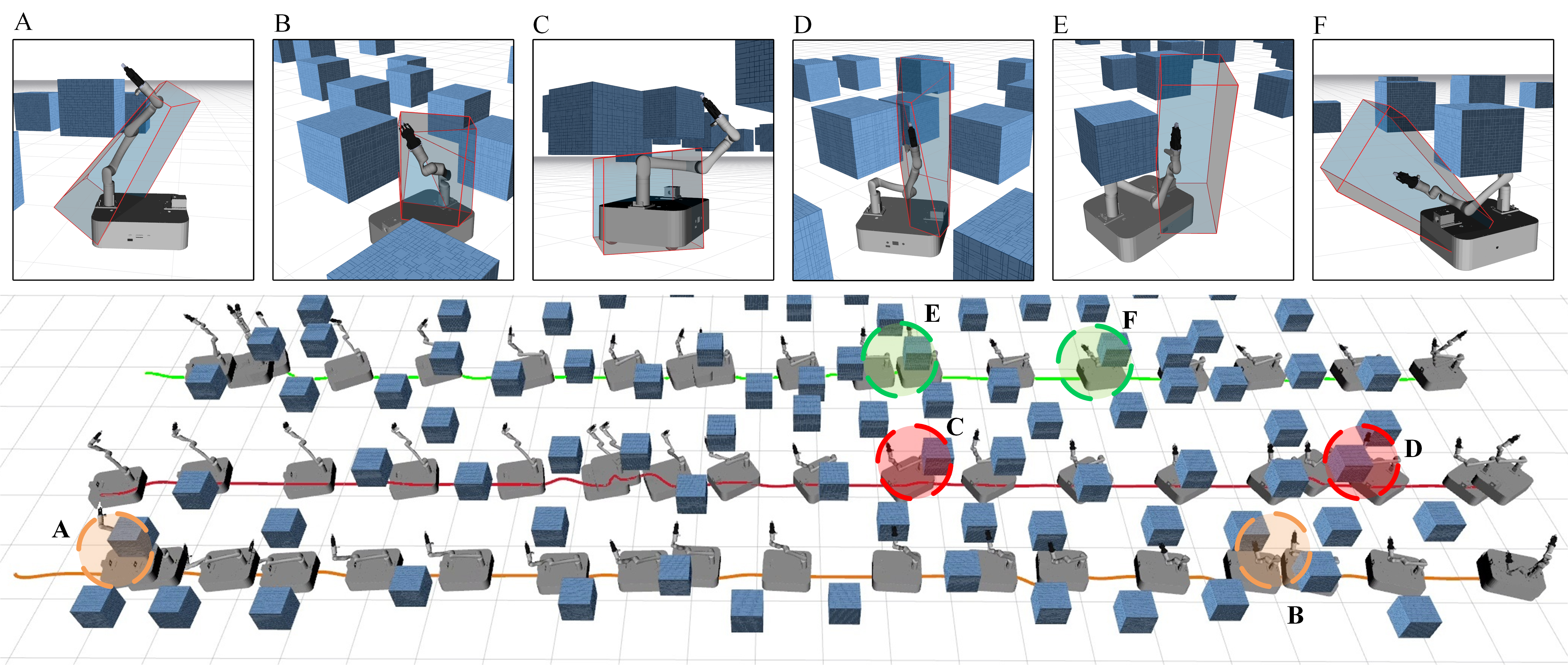 A B C D E F

E F
C D
A
B