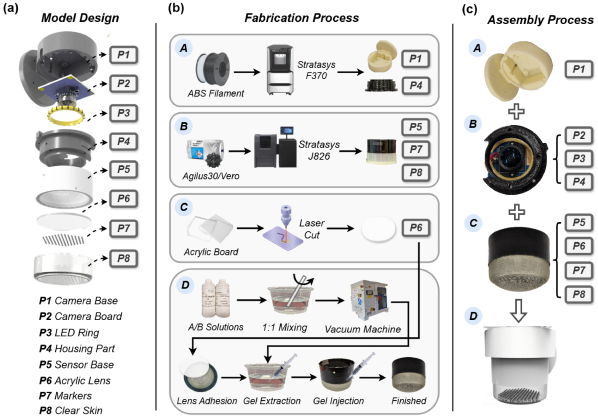 (a) Model Design

P1
P2
P3
P4
P5
P6
P7
P8

P1 Camera Base
P2 Camera Board
P3 LED Ring
P4 Housing Part
P5 Sensor Base
P6 Acrylic Lens
P7 Markers
P8 Clear Skin

(b) Fabrication Process

A
ABS Filament
Stratasys F370
P1
P4

B
Agilus30/Vero
Stratasys J826
P5
P7
P8

C
Acrylic Board
Laser Cut
P6

D
A/B Solutions
1:1 Mixing
Vacuum Machine
Lens Adhesion
Gel Extraction
Gel Injection
Finished

(c) Assembly Process

A
P1
B
P2
P3
P4
C
P5
P6
P7
P8
D