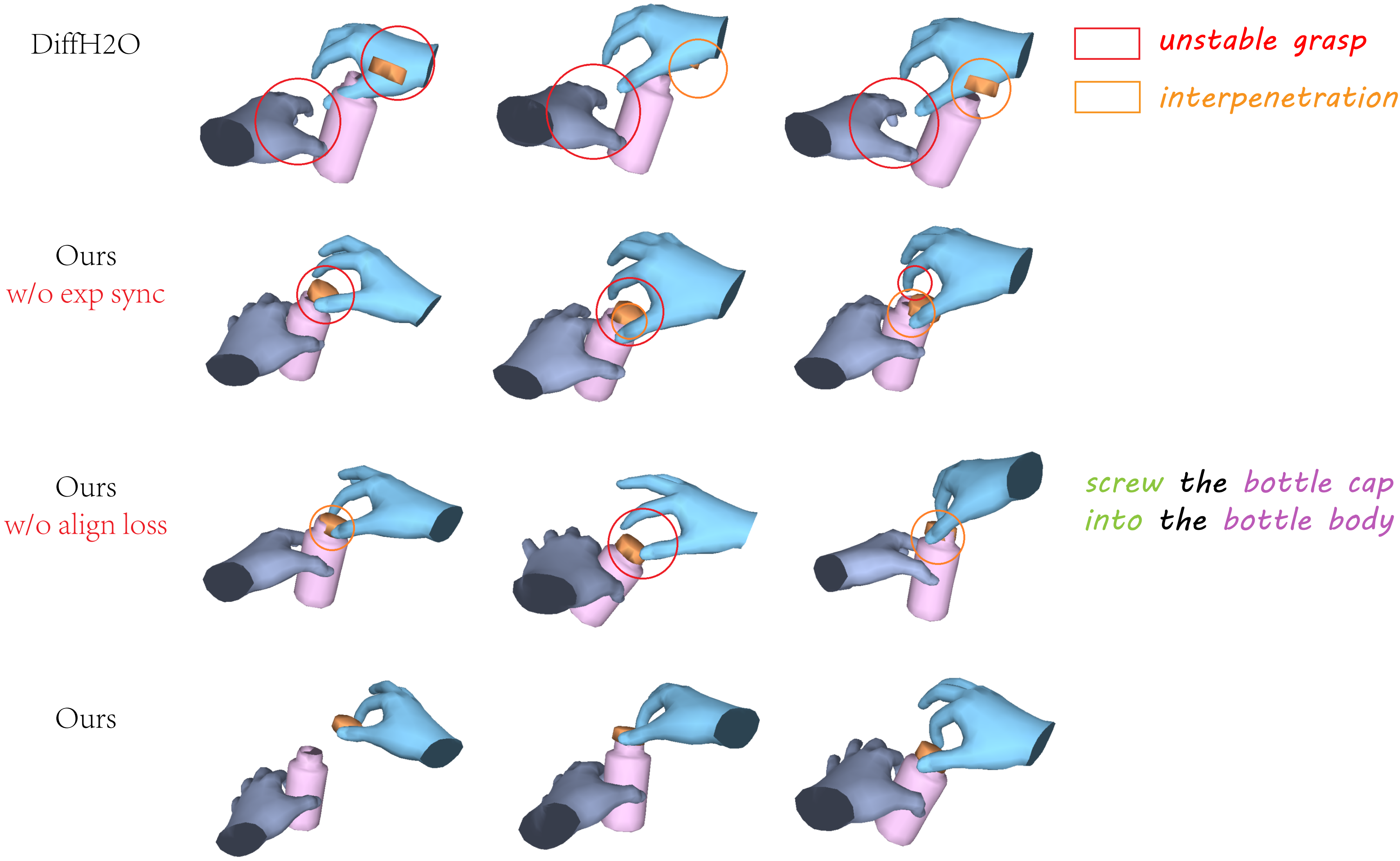 DiffH2O

unstable grasp

interpenetration

Ours
w/o exp sync

Ours
w/o align loss

screw the bottle cap into the bottle body

Ours