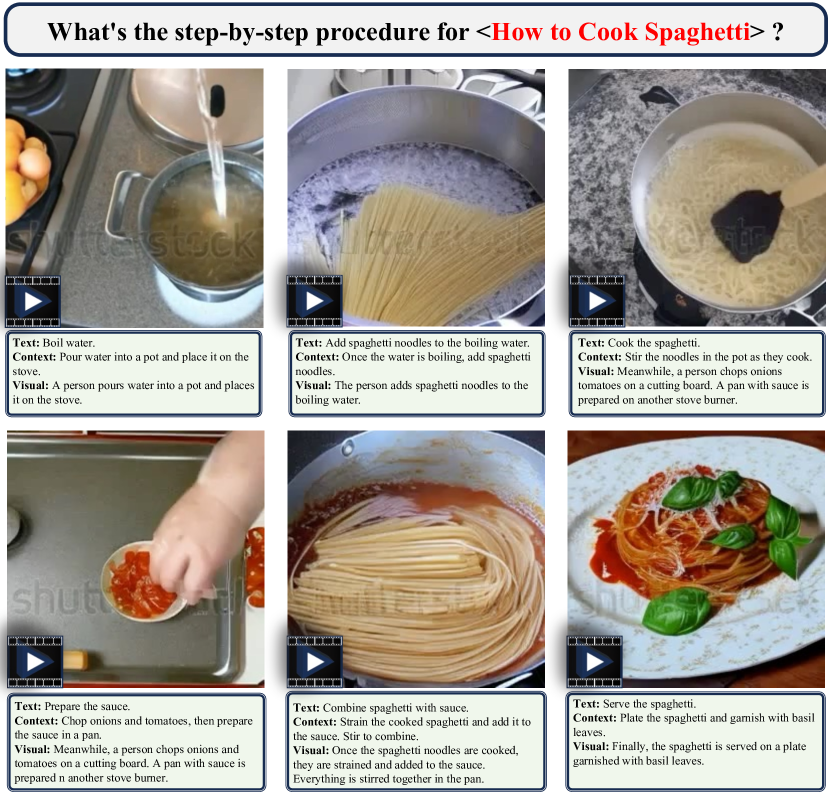 What's the step-by-step procedure for <How to Cook Spaghetti> ?

shutterstock

**Text:** Boil water.
**Context:** Pour water into a pot and place it on the stove.
**Visual:** A person pours water into a pot and places it on the stove.

shutterstock

**Text:** Add spaghetti noodles to the boiling water.
**Context:** Once the water is boiling, add spaghetti noodles.
**Visual:** The person adds spaghetti noodles to the boiling water.

shutterstock

**Text:** Cook the spaghetti.
**Context:** Stir the noodles in the pot as they cook.
**Visual:** Meanwhile, a person chops onions tomatoes on a cutting board. A pan with sauce is prepared on another stove burner.

shutterstock

**Text:** Prepare the sauce.
**Context:** Chop onions and tomatoes, then prepare the sauce in a pan.
**Visual:** Meanwhile, a person chops onions and tomatoes on a cutting board. A pan with sauce is prepared n another stove burner.

shutterstock

**Text:** Combine spaghetti with sauce.
**Context:** Strain the cooked spaghetti and add it to the sauce. Stir to combine.
**Visual:** Once the spaghetti noodles are cooked, they are strained and added to the sauce. Everything is stirred together in the pan.

shutterstock

**Text:** Serve the spaghetti.
**Context:** Plate the spaghetti and garnish with basil leaves.
**Visual:** Finally, the spaghetti is served on a plate garnished with basil leaves.