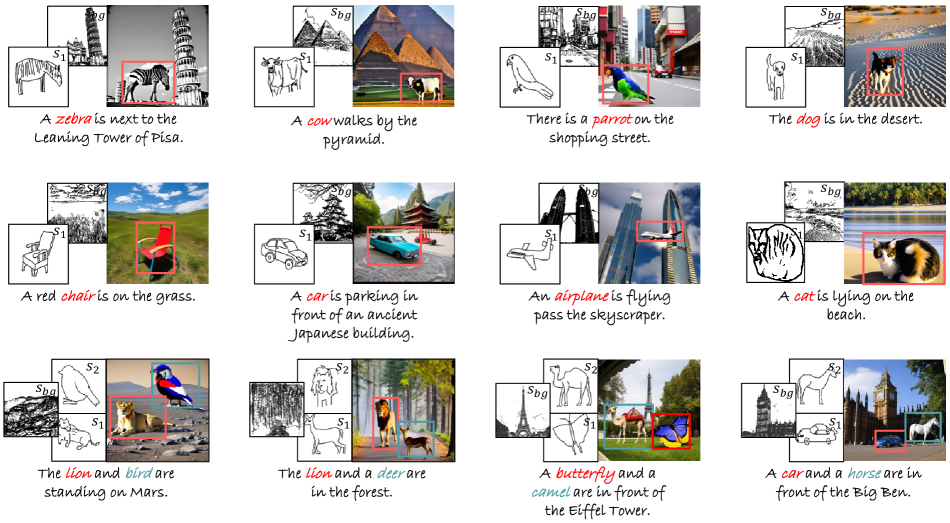 $S_{bg}$
$S_1$
A zebra is next to the Leaning Tower of Pisa.

$S_{bg}$
$S_1$
A cow walks by the pyramid.

$S_{bg}$
$S_1$
There is a parrot on the shopping street.

$S_{bg}$
$S_1$
The dog is in the desert.

$S_{bg}$
$S_1$
A red chair is on the grass.

$S_{bg}$
$S_1$
A car is parking in front of an ancient Japanese building.

$S_{bg}$
$S_1$
An airplane is flying pass the skyscraper.

$S_{bg}$
$S_1$
A cat is lying on the beach.

$S_{bg}$
$S_2$
$S_1$
The lion and bird are standing on Mars.

$S_{bg}$
$S_2$
$S_1$
The lion and a deer are in the forest.

$S_{bg}$
$S_2$
$S_1$
A butterfly and a camel are in front of the Eiffel Tower.

$S_{bg}$
$S_2$
$S_1$
A car and a horse are in front of the Big Ben.