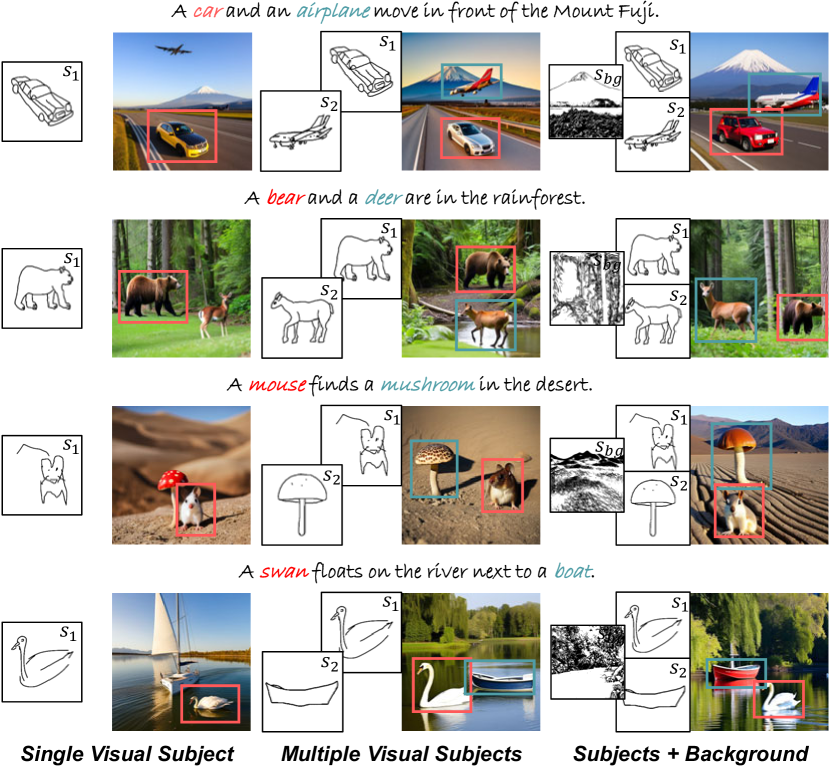 A car and an airplane move in front of the Mount Fuji.

$s_1$

$s_1$

$s_2$

$s_{bg}$

$s_1$

$s_2$

A bear and a deer are in the rainforest.

$s_1$

$s_1$

$s_2$

$s_{bg}$

$s_1$

$s_2$

A mouse finds a mushroom in the desert.

$s_1$

$s_1$

$s_2$

$s_{bg}$

$s_1$

$s_2$

A swan floats on the river next to a boat.

$s_1$

$s_1$

$s_2$

$s_1$

$s_2$

Single Visual Subject

Multiple Visual Subjects

Subjects + Background