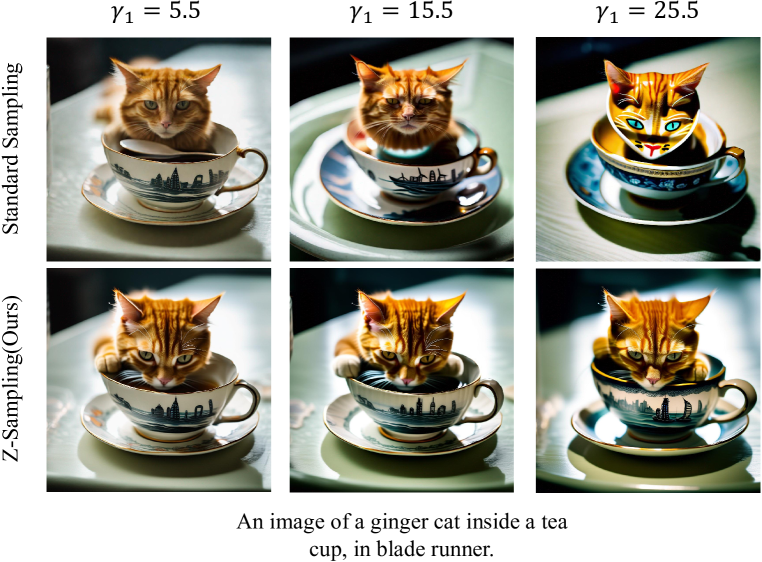 $\gamma_1 = 5.5$ $\gamma_1 = 15.5$ $\gamma_1 = 25.5$

Standard Sampling

Z-Sampling(Ours)

An image of a ginger cat inside a tea cup, in blade runner.