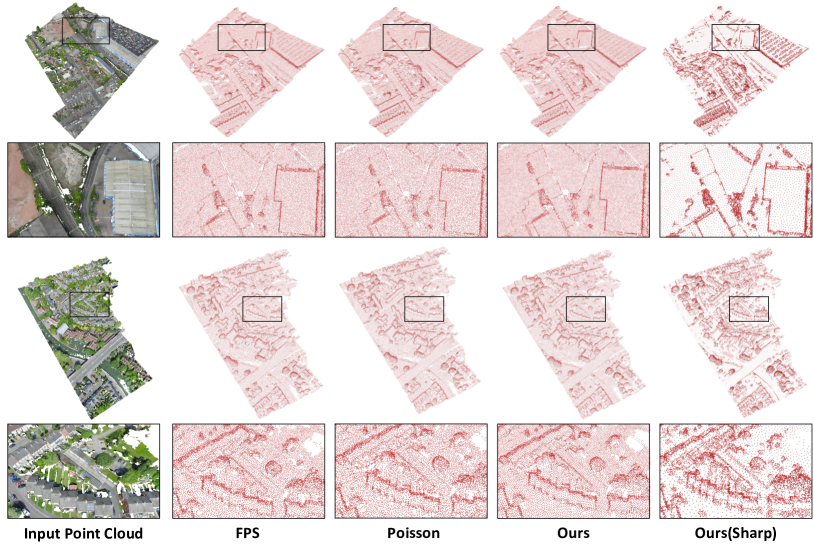 Input Point Cloud FPS Poisson Ours Ours(Sharp)