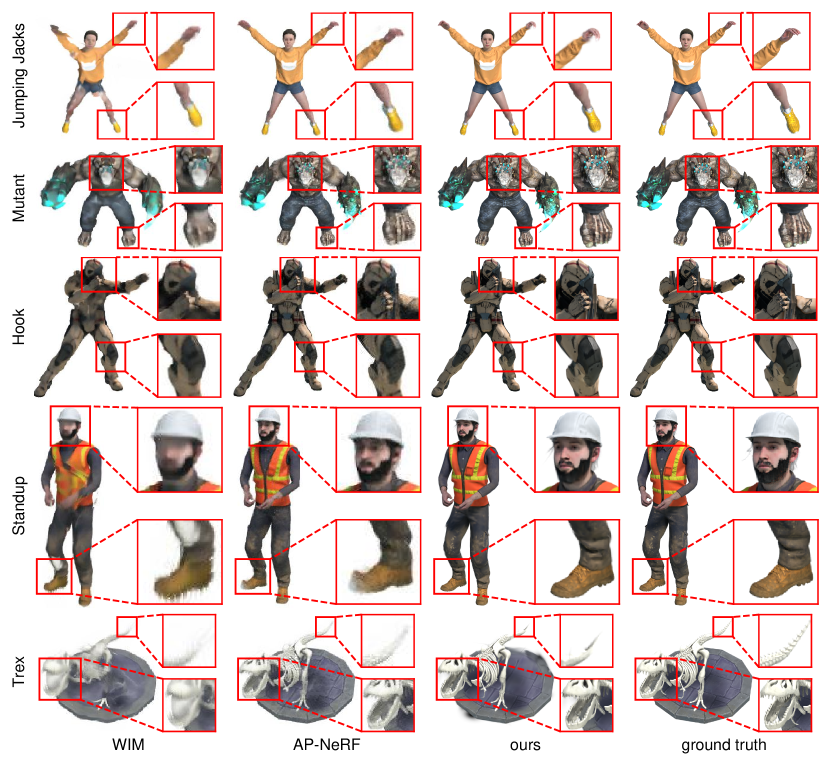 Jumping Jacks
Mutant
Hook
Standup
Trex
WIM
AP-NeRF
ours
ground truth