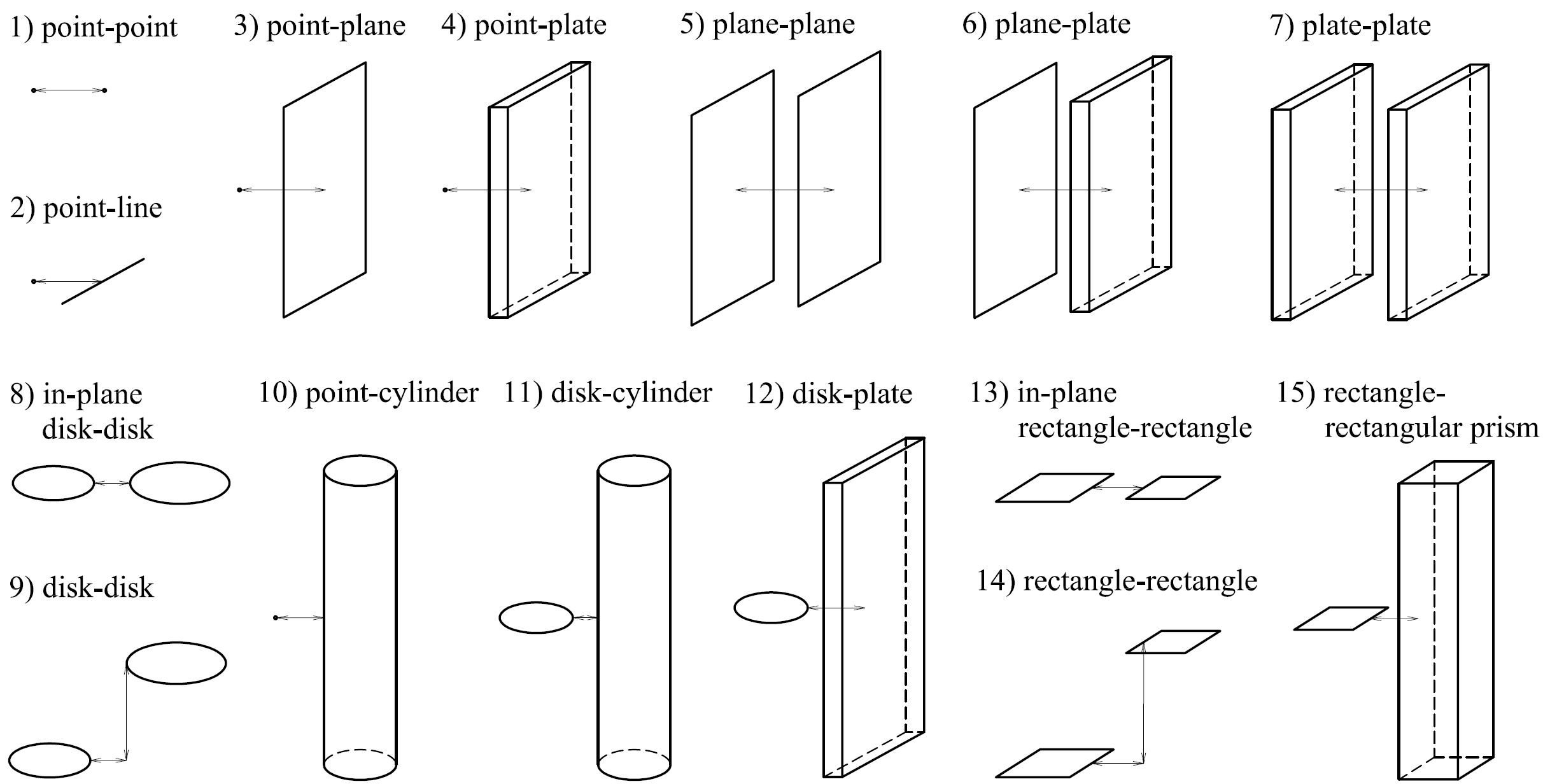 1) point-point

2) point-line

3) point-plane

4) point-plate

5) plane-plane

6) plane-plate

7) plate-plate

8) in-plane disk-disk

9) disk-disk

10) point-cylinder

11) disk-cylinder

12) disk-plate

13) in-plane rectangle-rectangle

14) rectangle-rectangle

15) rectangle-rectangular prism