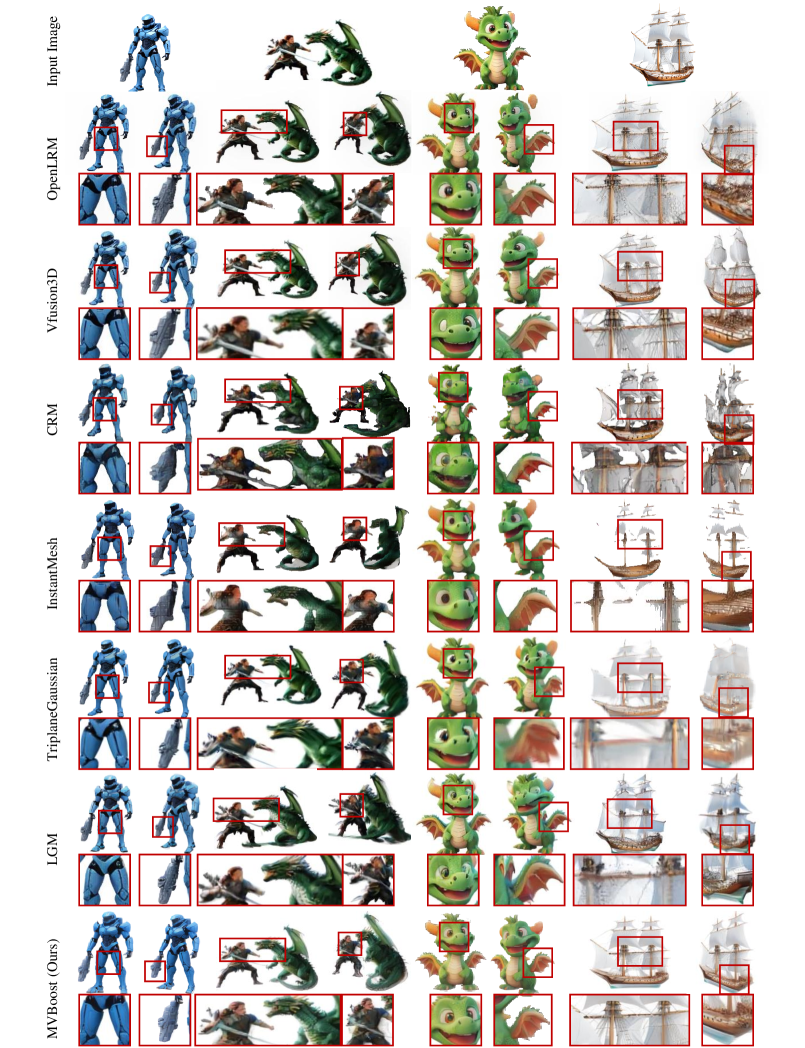 Input Image

OpenLRM

Vfusion3D

CRM

InstantMesh

TriplaneGaussian

LGM

MVBoost (Ours)