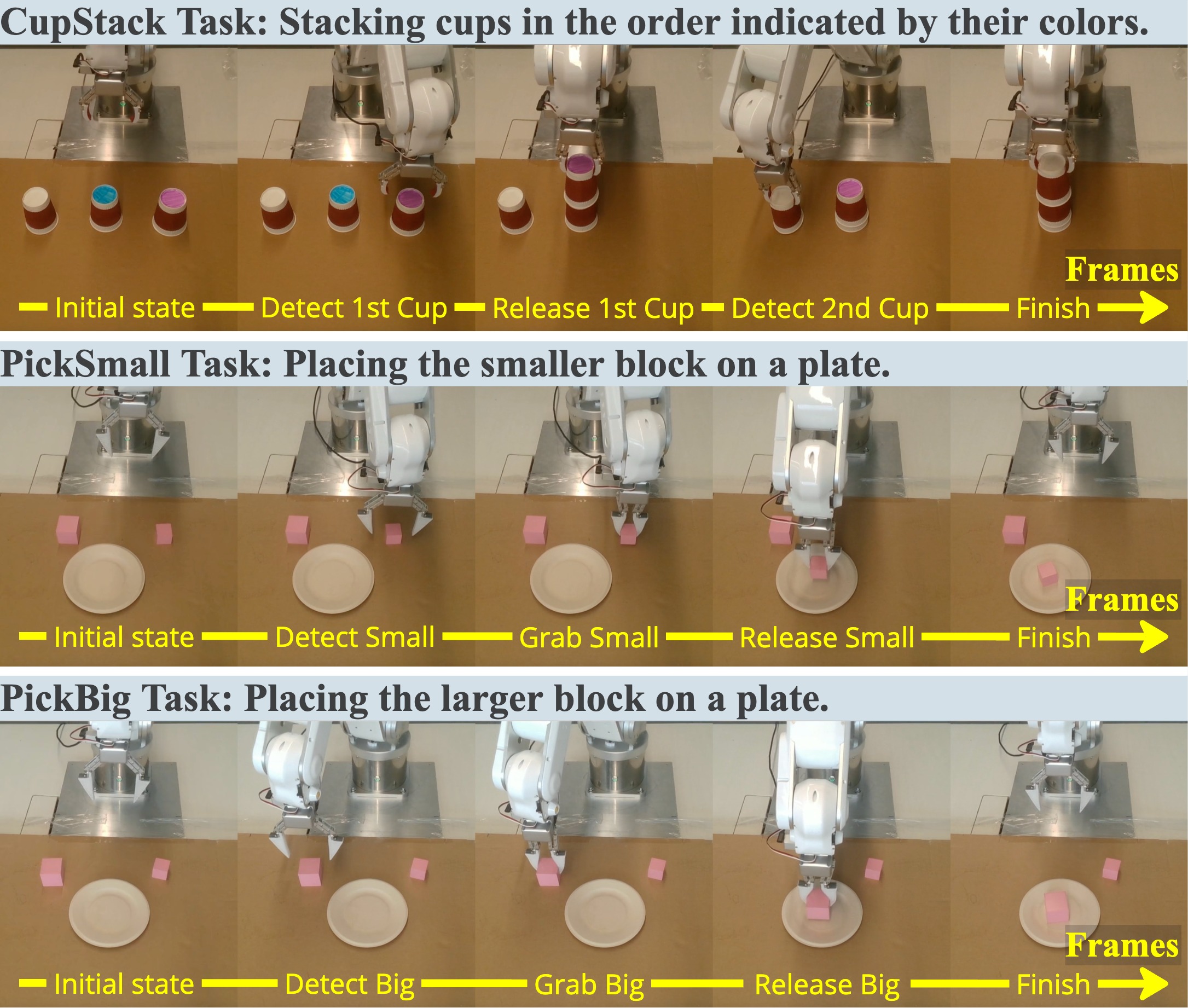 CupStack Task: Stacking cups in the order indicated by their colors.

Frames

Initial state — Detect 1st Cup — Release 1st Cup — Detect 2nd Cup — Finish

PickSmall Task: Placing the smaller block on a plate.

Frames

Initial state — Detect Small — Grab Small — Release Small — Finish

PickBig Task: Placing the larger block on a plate.

Frames

Initial state — Detect Big — Grab Big — Release Big — Finish