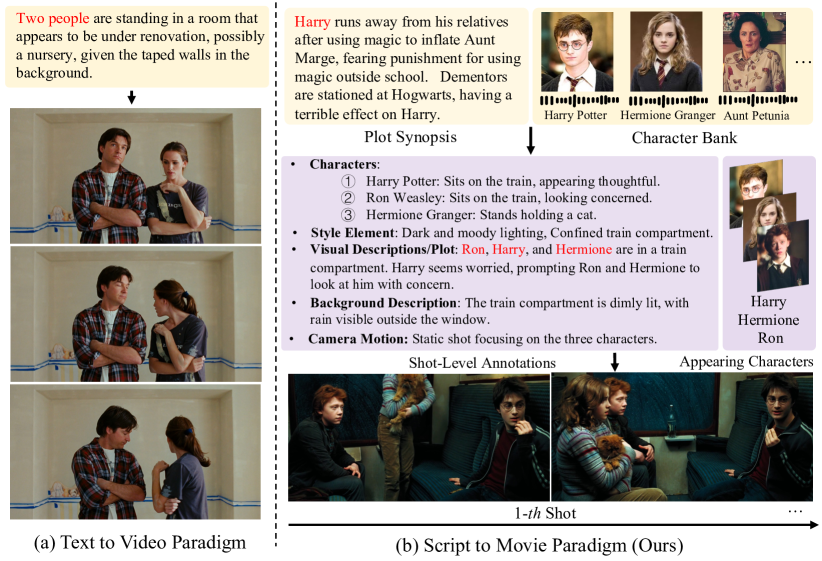 Two people are standing in a room that appears to be under renovation, possibly a nursery, given the taped walls in the background.

(a) Text to Video Paradigm

Harry runs away from his relatives after using magic to inflate Aunt Marge, fearing punishment for using magic outside school. Dementors are stationed at Hogwarts, having a terrible effect on Harry.

Plot Synopsis

Harry Potter Hermione Granger Aunt Petunia ...

Character Bank

- **Characters**:
① Harry Potter: Sits on the train, appearing thoughtful.
② Ron Weasley: Sits on the train, looking concerned.
③ Hermione Granger: Stands holding a cat.
- **Style Element**: Dark and moody lighting, Confined train compartment.
- **Visual Descriptions/Plot**: Ron, Harry, and Hermione are in a train compartment. Harry seems worried, prompting Ron and Hermione to look at him with concern.
- **Background Description**: The train compartment is dimly lit, with rain visible outside the window.
- **Camera Motion:** Static shot focusing on the three characters.

Harry
Hermione
Ron

Shot-Level Annotations

Appearing Characters

1-*th* Shot

...

(b) Script to Movie Paradigm (Ours)