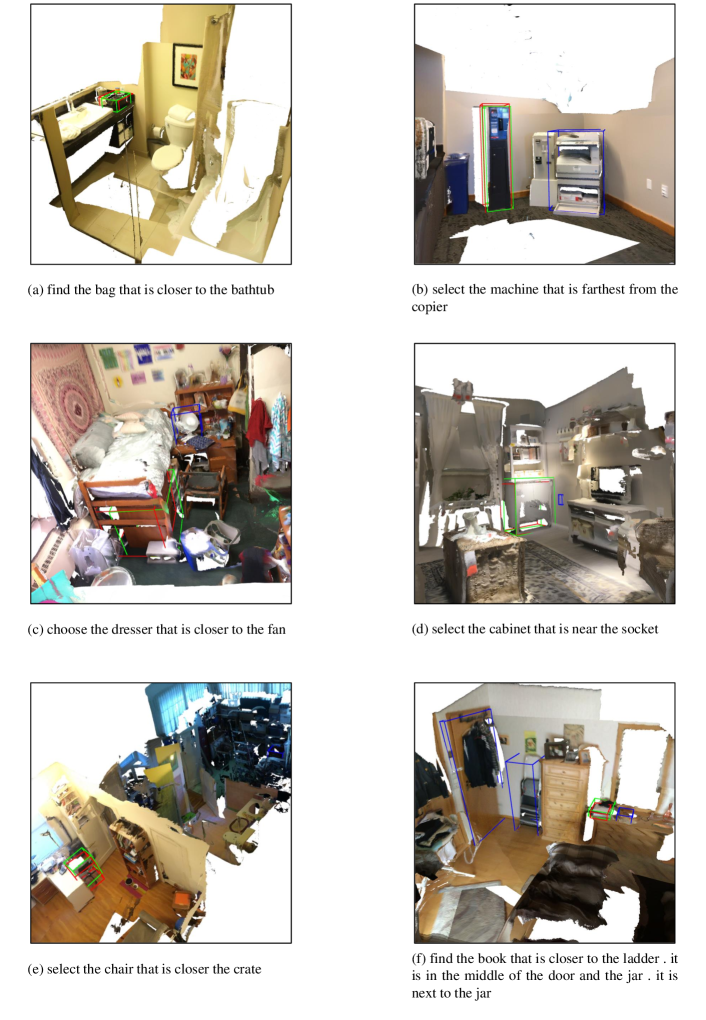 (a) find the bag that is closer to the bathtub

(b) select the machine that is farthest from the copier

(c) choose the dresser that is closer to the fan

(d) select the cabinet that is near the socket

(e) select the chair that is closer the crate

(f) find the book that is closer to the ladder . it is in the middle of the door and the jar . it is next to the jar