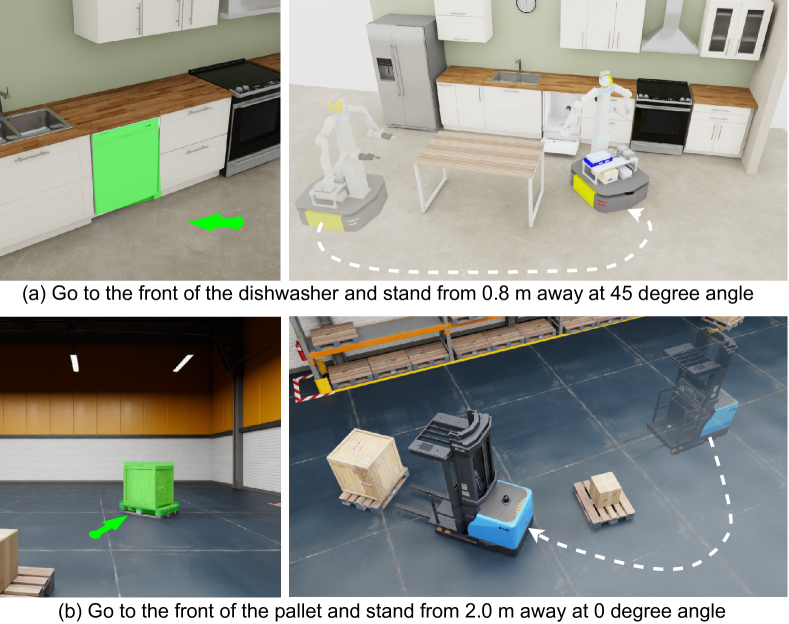 (a) Go to the front of the dishwasher and stand from 0.8 m away at 45 degree angle

(b) Go to the front of the pallet and stand from 2.0 m away at 0 degree angle