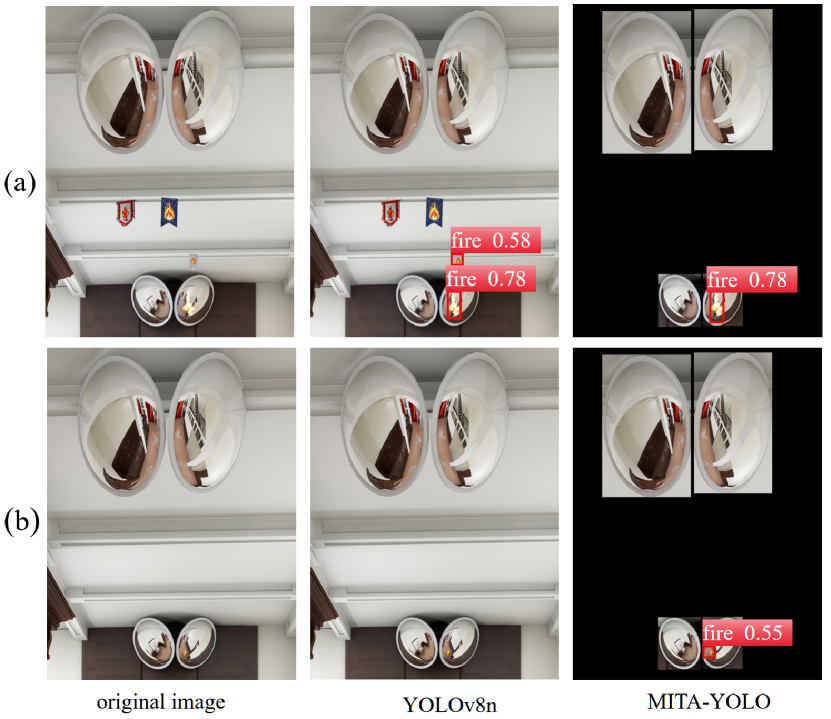 (a)

fire 0.58

fire 0.78

fire 0.78

(b)

fire 0.55

original image

YOLOv8n

MITA-YOLO