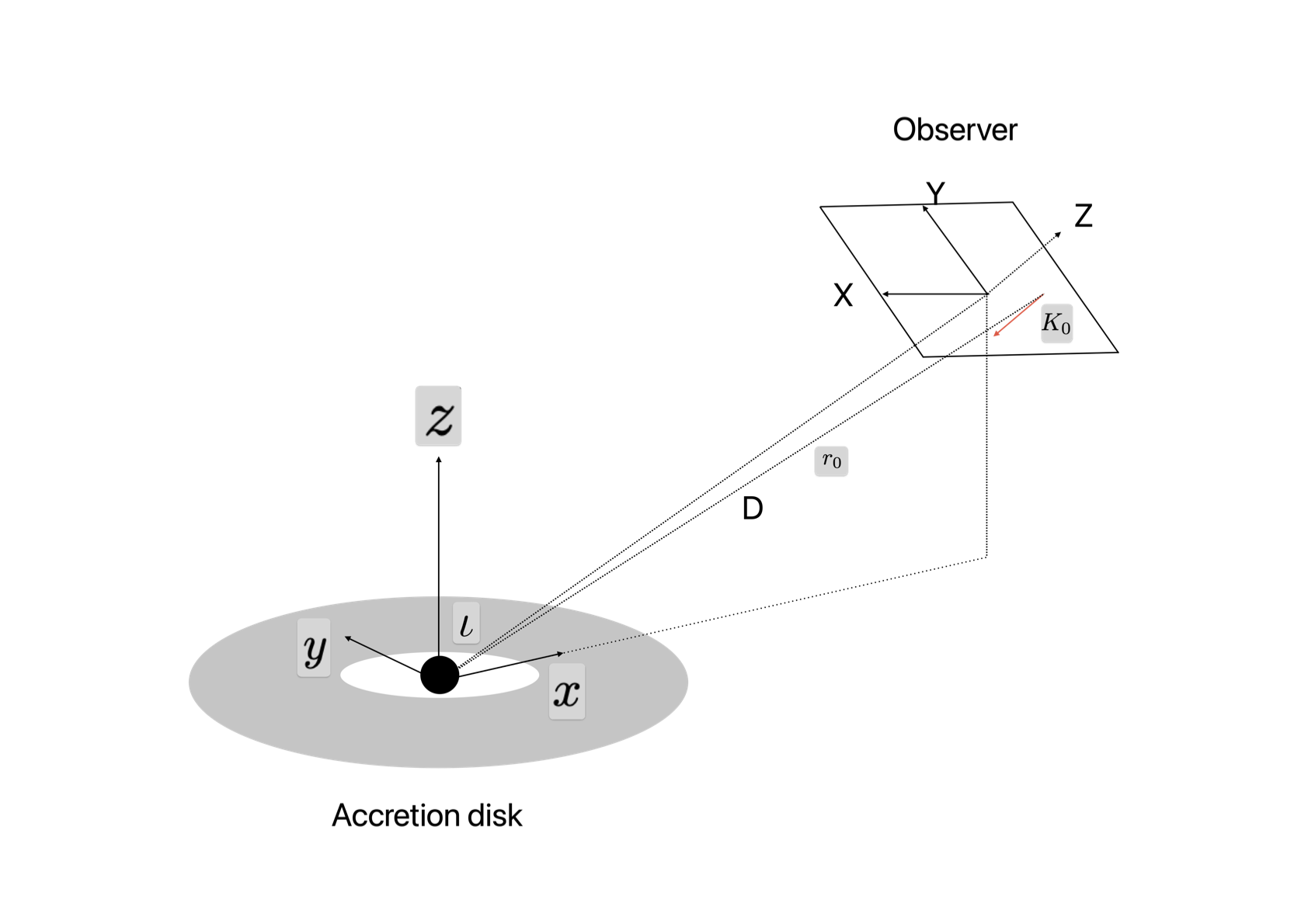 Observer

Y

Z

X

$K_0$

$z$

$r_0$

D

$\iota$

$y$

$x$

Accretion disk