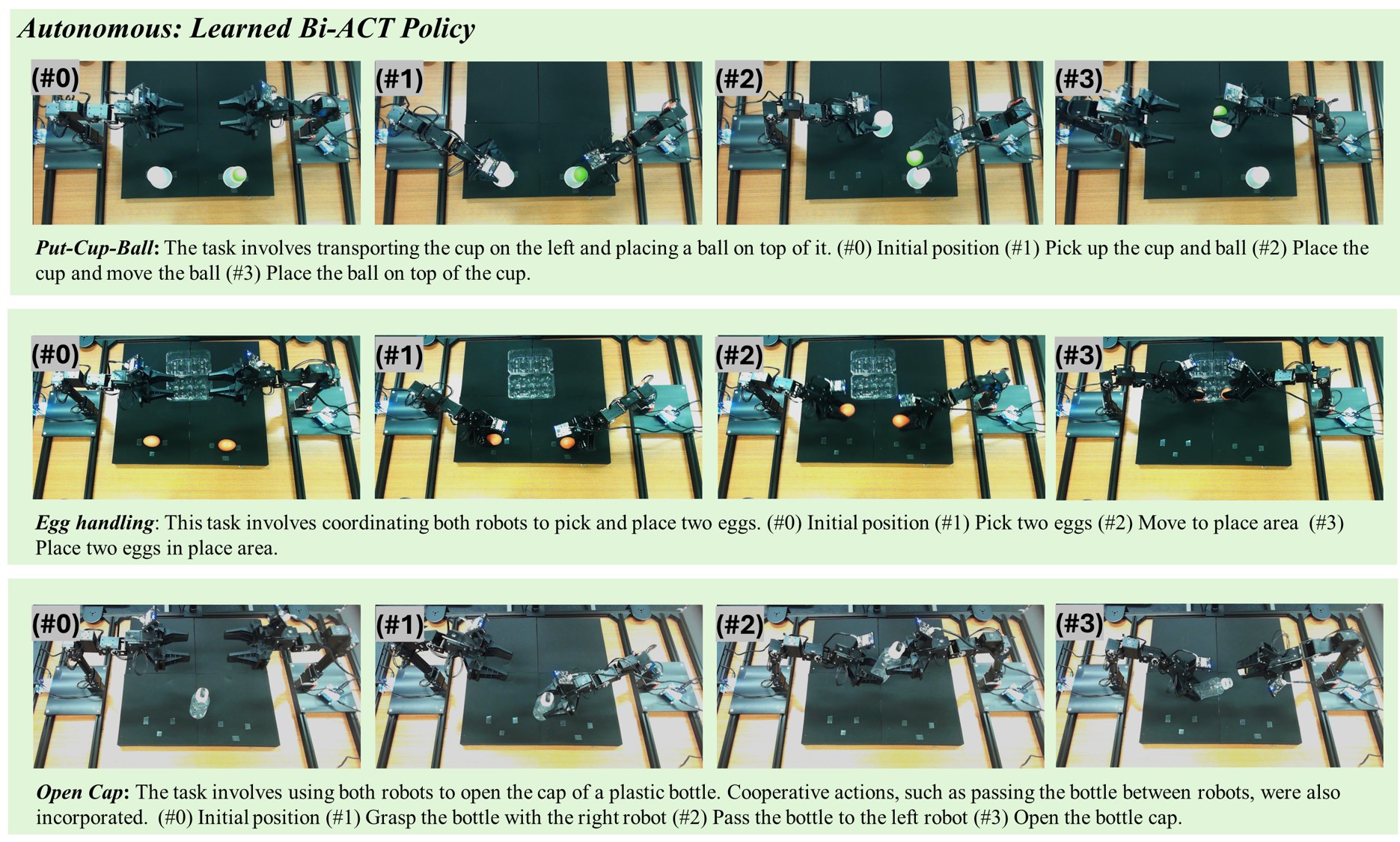 Autonomous: Learned Bi-ACT Policy

(#0) (#1) (#2) (#3)

Put-Cup-Ball: The task involves transporting the cup on the left and placing a ball on top of it. (#0) Initial position (#1) Pick up the cup and ball (#2) Place the cup and move the ball (#3) Place the ball on top of the cup.

(#0) (#1) (#2) (#3)

Egg handling: This task involves coordinating both robots to pick and place two eggs. (#0) Initial position (#1) Pick two eggs (#2) Move to place area (#3) Place two eggs in place area.

(#0) (#1) (#2) (#3)

Open Cap: The task involves using both robots to open the cap of a plastic bottle. Cooperative actions, such as passing the bottle between robots, were also incorporated. (#0) Initial position (#1) Grasp the bottle with the right robot (#2) Pass the bottle to the left robot (#3) Open the bottle cap.