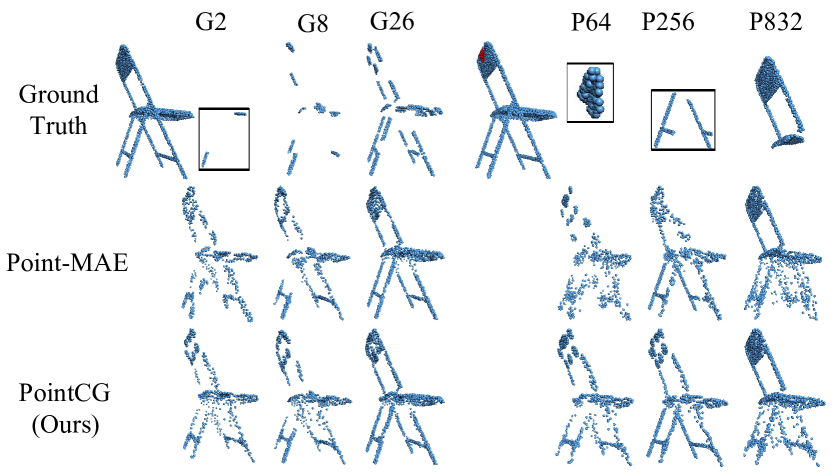 G2 G8 G26 P64 P256 P832

Ground Truth

Point-MAE

PointCG (Ours)