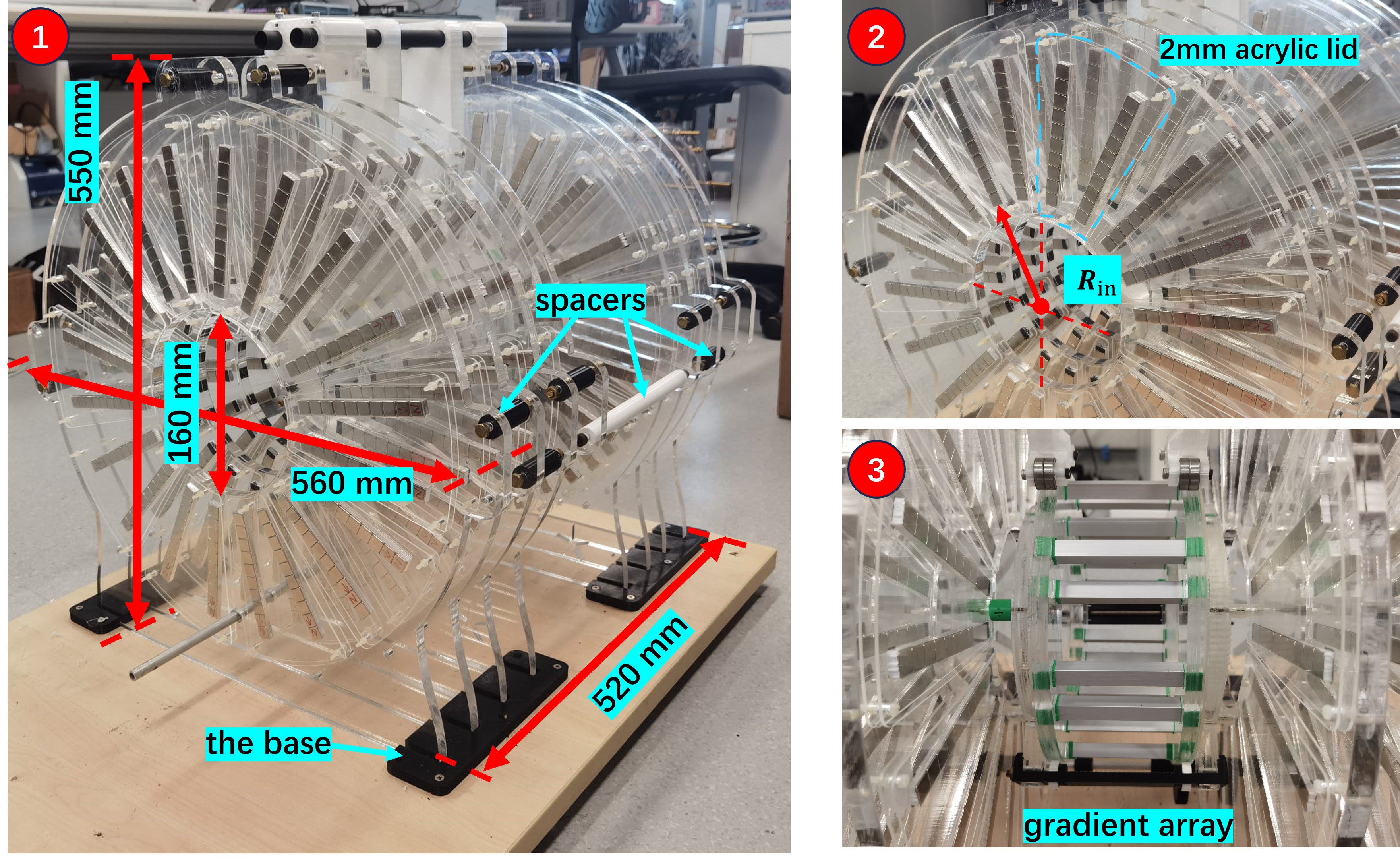 1

550 mm

160 mm

560 mm

spacers

520 mm

the base

2

2mm acrylic lid

$R_{\text{in}}$

3

gradient array