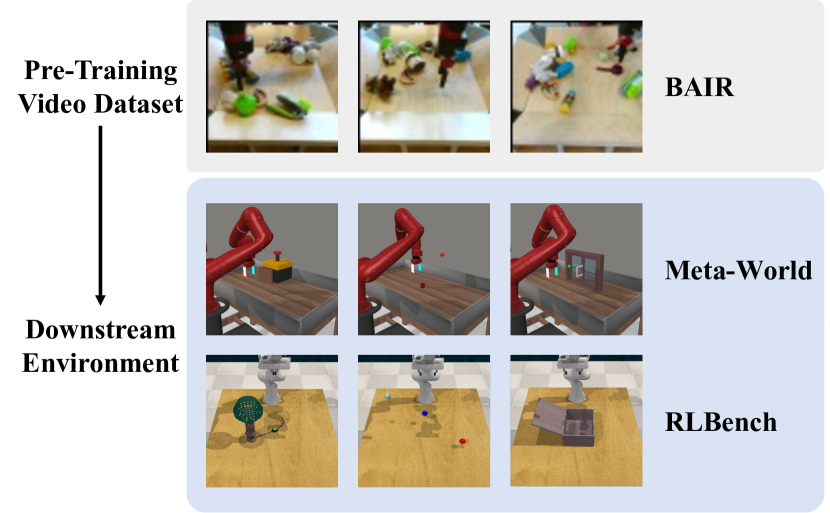 Pre-Training Video Dataset

BAIR

Downstream Environment

Meta-World

RLBench